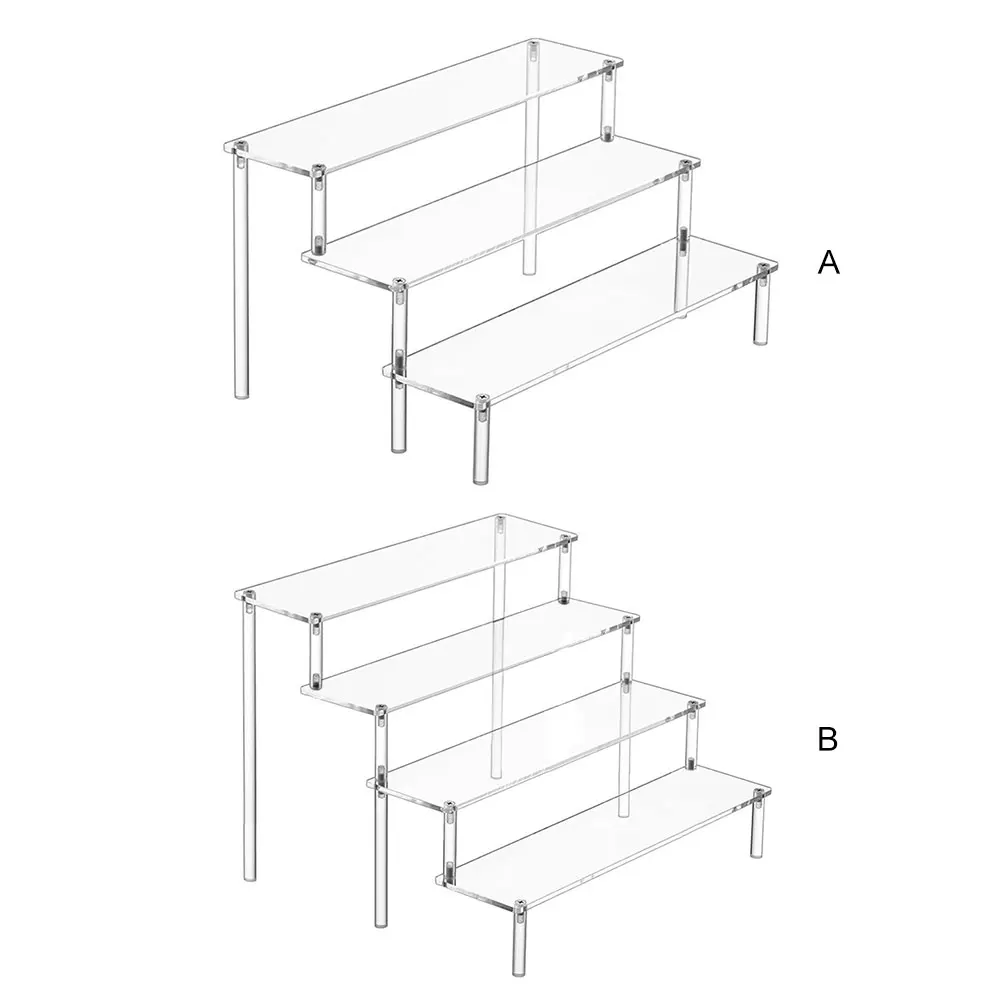 A

B