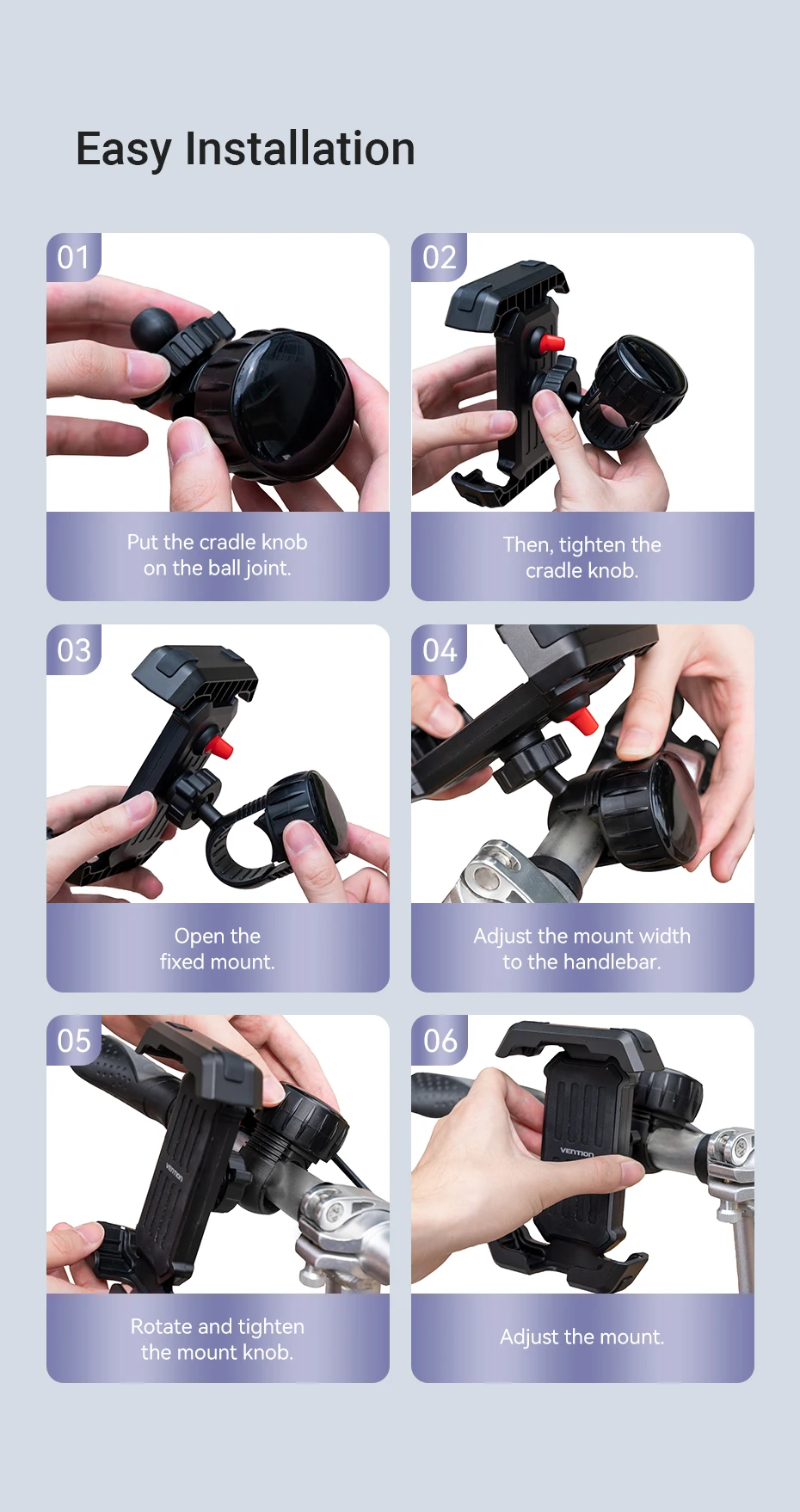 Easy Installation

01

Put the cradle knob on the ball joint.

02

Then, tighten the cradle knob.

03

Open the fixed mount.

04

Adjust the mount width to the handlebar.

05

VENTION

Rotate and tighten the mount knob.

06

VENTION

Adjust the mount.