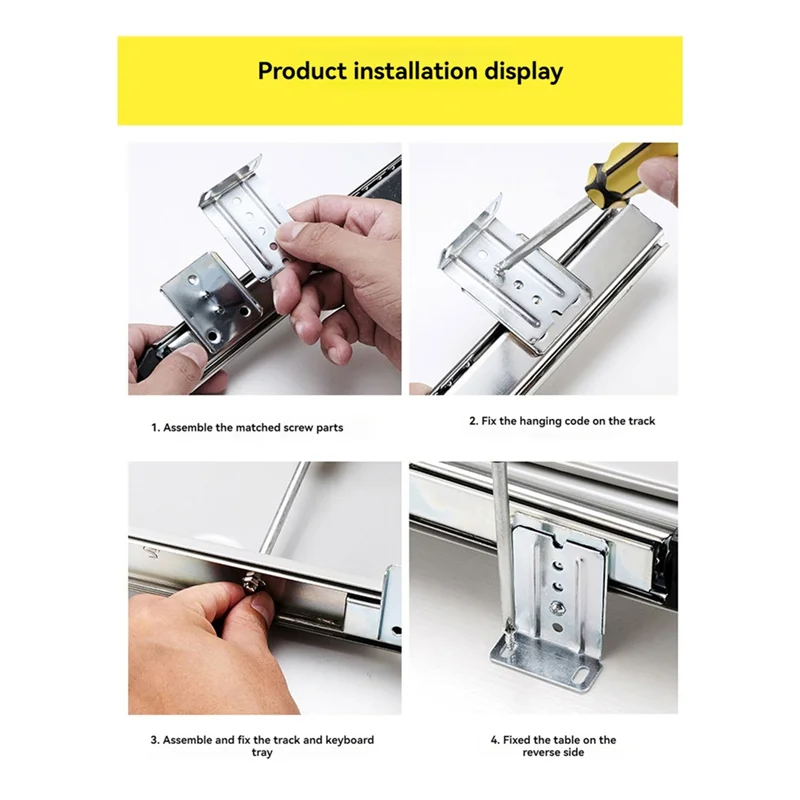 Product installation display

1. Assemble the matched screw parts

2. Fix the hanging code on the track

3. Assemble and fix the track and keyboard tray

4. Fixed the table on the reverse side