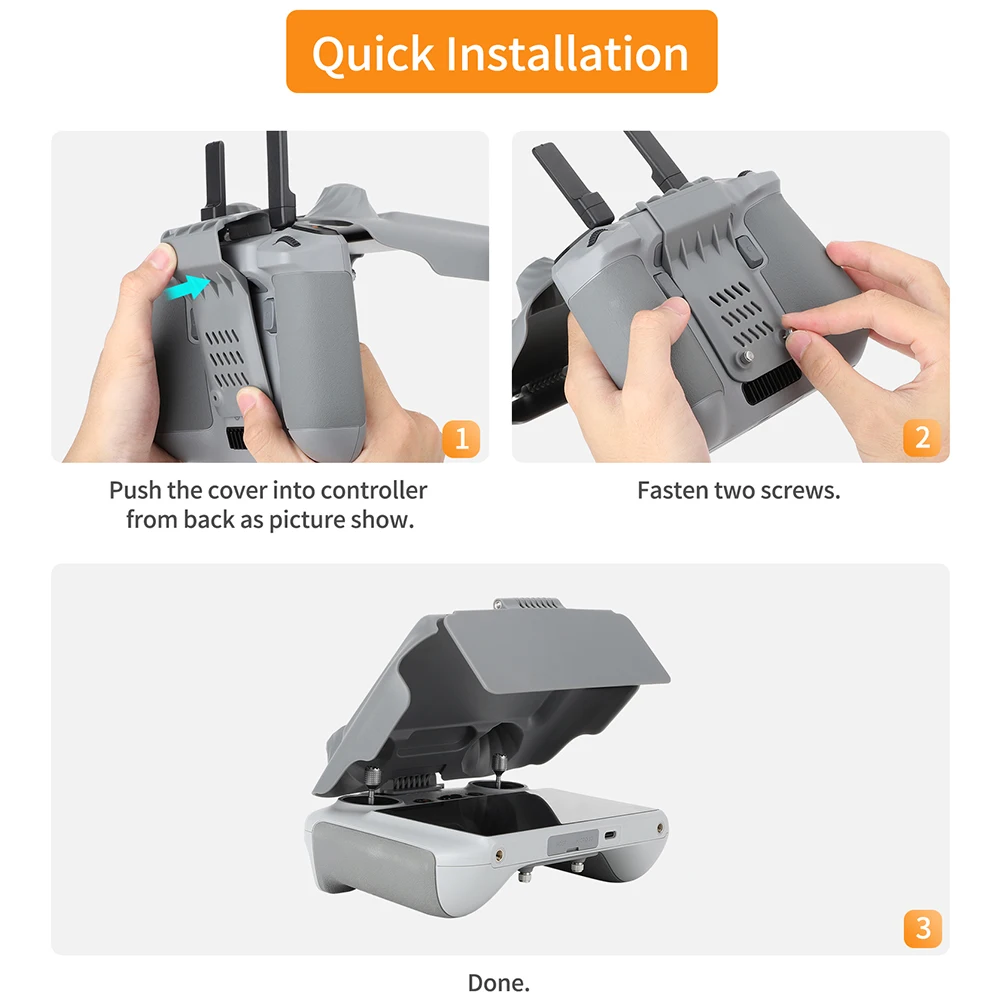 Quick Installation

1

Push the cover into controller from back as picture show.

2

Fasten two screws.

3

Done.