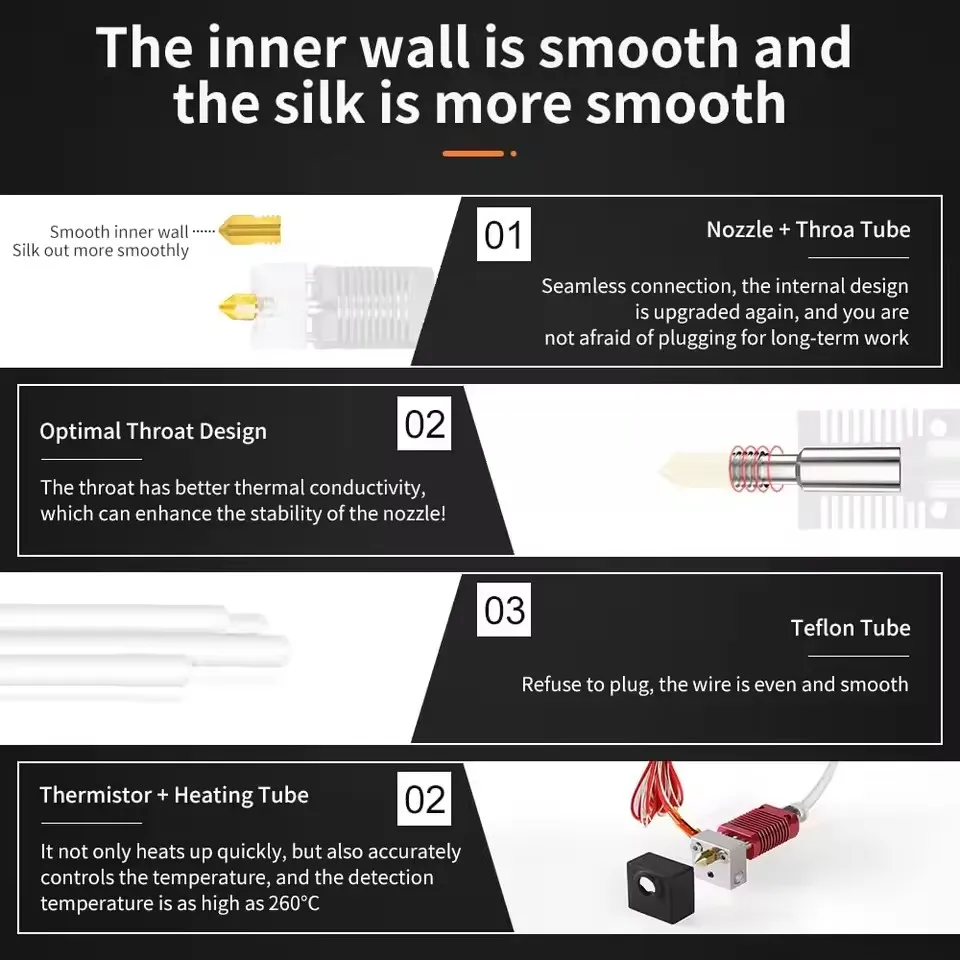 The inner wall is smooth and the silk is more smooth

Smooth inner wall
Silk out more smoothly

01

Nozzle + Throa Tube

Seamless connection, the internal design is upgraded again, and you are not afraid of plugging for long-term work

Optimal Throat Design

02

The throat has better thermal conductivity, which can enhance the stability of the nozzle!

03

Teflon Tube

Refuse to plug, the wire is even and smooth

Thermistor + Heating Tube

02

It not only heats up quickly, but also accurately controls the temperature, and the detection temperature is as high as 260°C