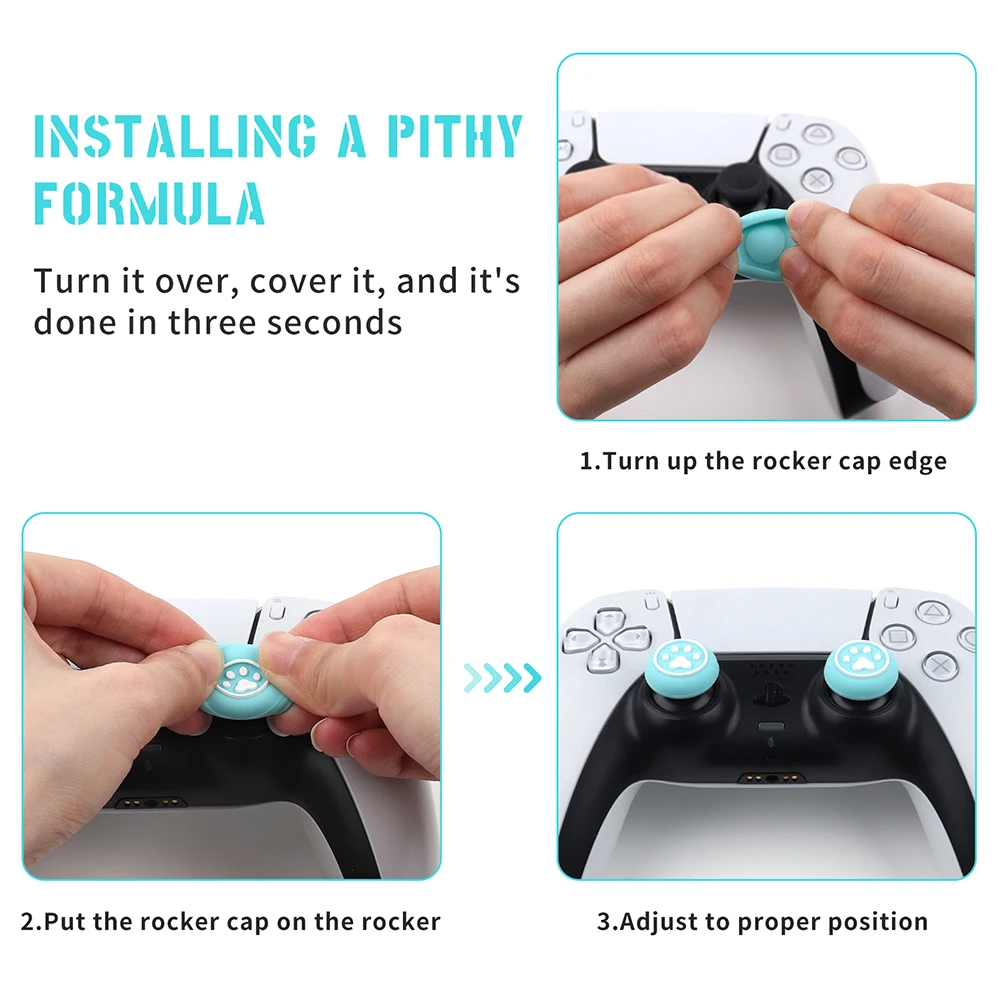 INSTALLING A PITHY FORMULA

Turn it over, cover it, and it's done in three seconds

1.Turn up the rocker cap edge

2.Put the rocker cap on the rocker

3.Adjust to proper position