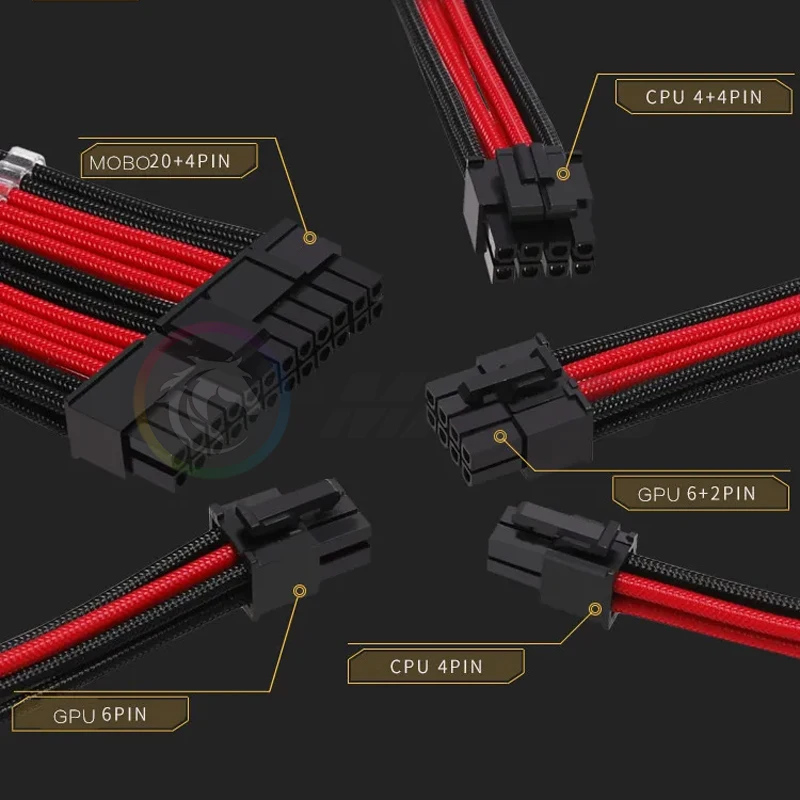 CPU 4+4PIN

MOBO20+4PIN

GPU 6+2PIN

CPU 4PIN

GPU 6PIN