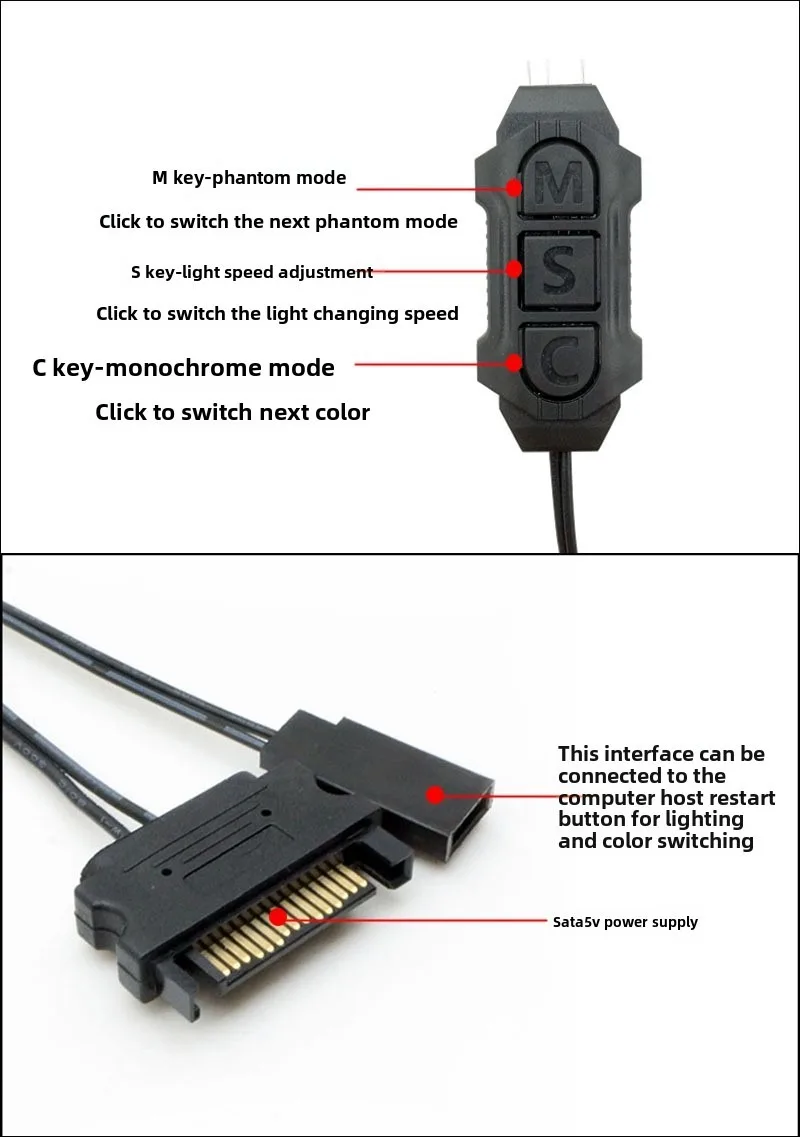 M key-phantom mode

Click to switch the next phantom mode

S key-light speed adjustment

Click to switch the light changing speed

C key-monochrome mode

Click to switch next color

M

S

C

This interface can be connected to the computer host restart button for lighting and color switching

Sata5v power supply