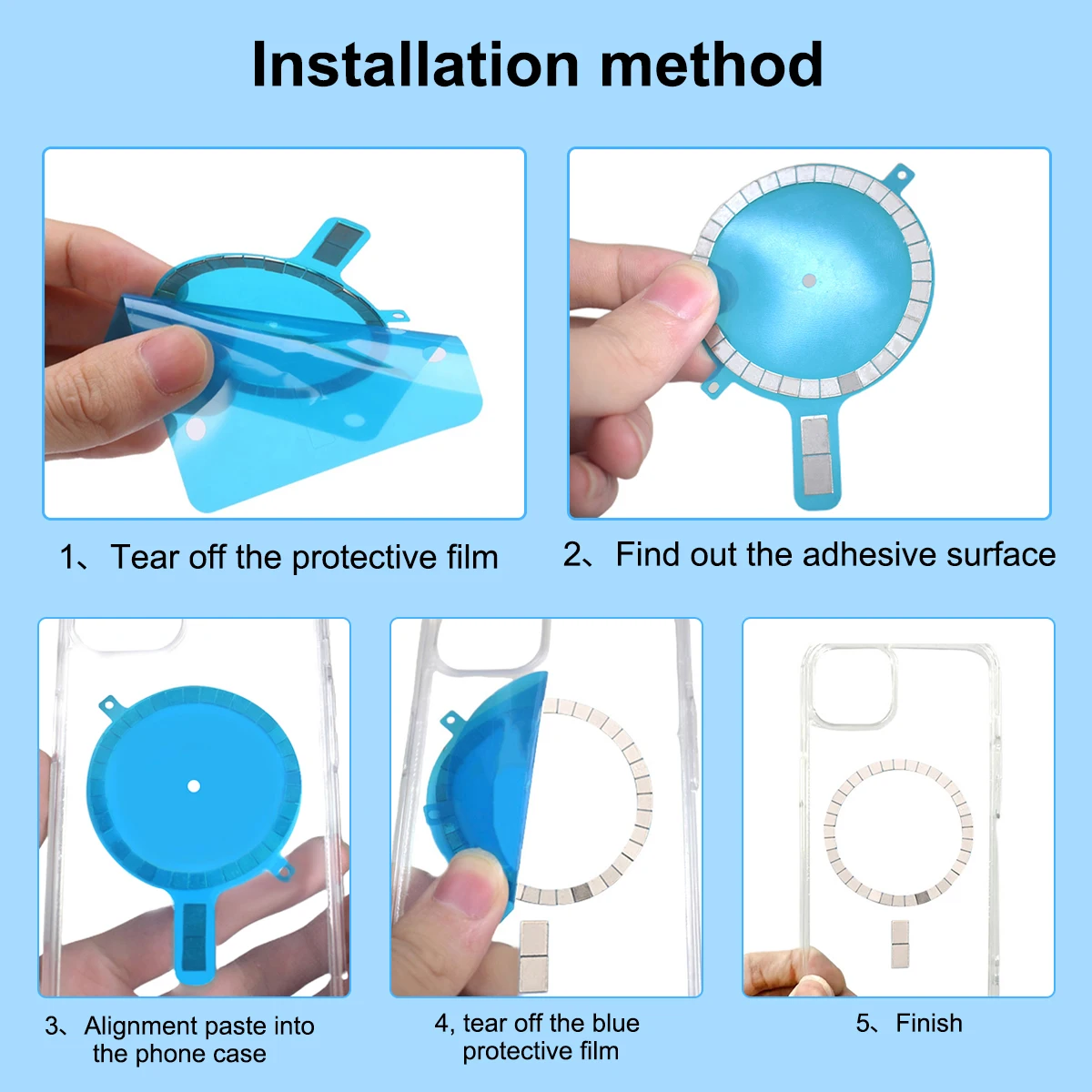 Installation method

1、Tear off the protective film

2、Find out the adhesive surface

3、Alignment paste into the phone case

4, tear off the blue protective film

5、Finish