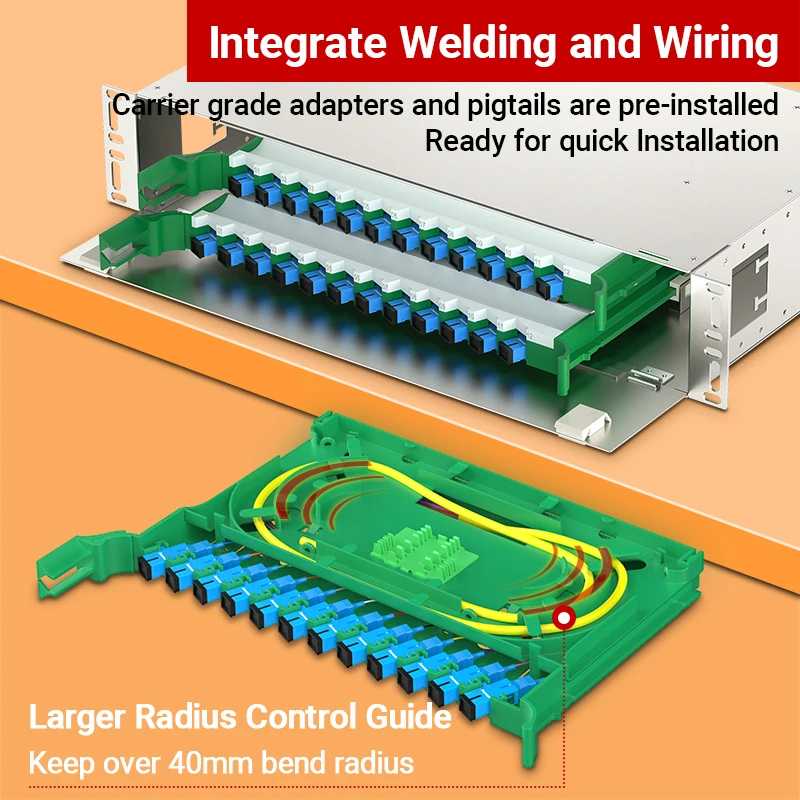 Integrate Welding and Wiring

Carrier grade adapters and pigtails are pre-installed
Ready for quick Installation

Larger Radius Control Guide

Keep over 40mm bend radius