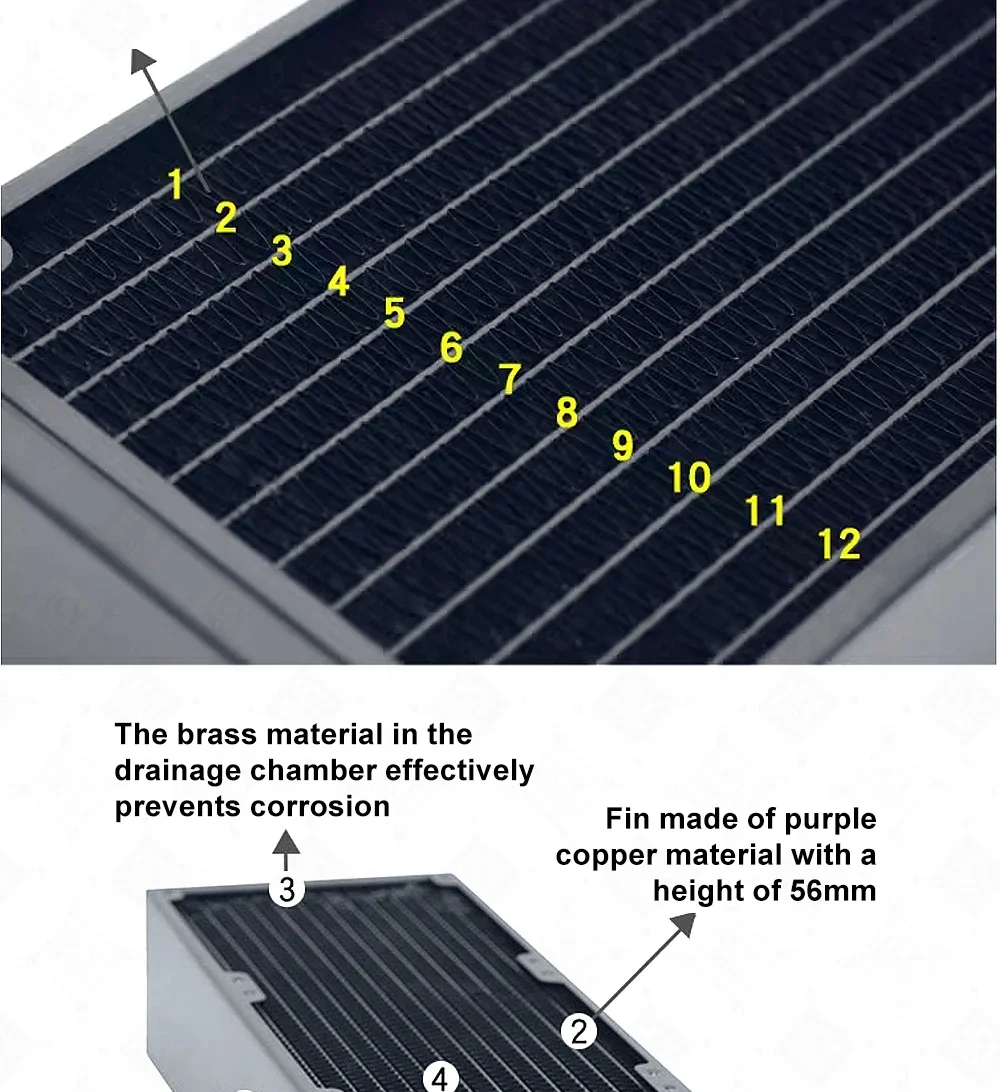 1
2
3
4
5
6
7
8
9
10
11
12

The brass material in the drainage chamber effectively prevents corrosion

Fin made of purple copper material with a height of 56mm

3

2

4