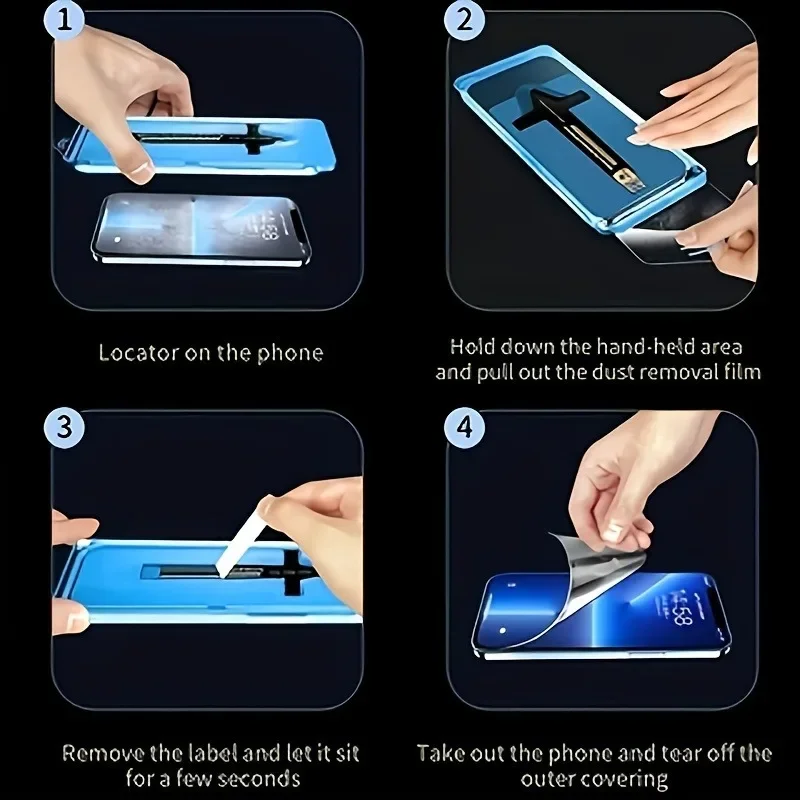 1

Locator on the phone

2

Hold down the hand-held area and pull out the dust removal film

3

Remove the label and let it sit for a few seconds

4

Take out the phone and tear off the outer covering