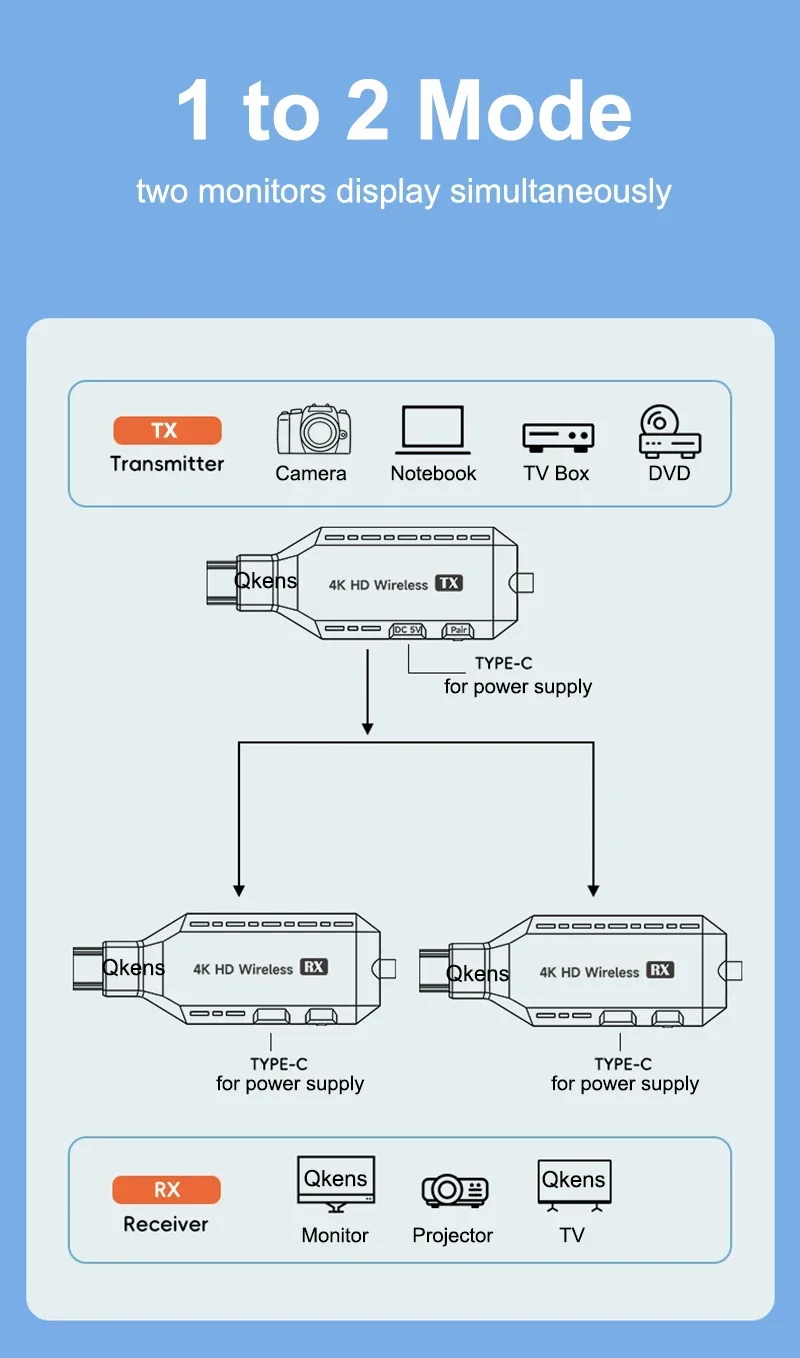 1 to 2 Mode

two monitors display simultaneously

TX
Transmitter

Camera

Notebook

TV Box

DVD

Qkens

4K HD Wireless TX

DC 5V

Pair

TYPE-C
for power supply

Qkens

4K HD Wireless RX

TYPE-C
for power supply

Qkens

4K HD Wireless RX

TYPE-C
for power supply

RX
Receiver

Qkens
Monitor

Projector

Qkens
TV