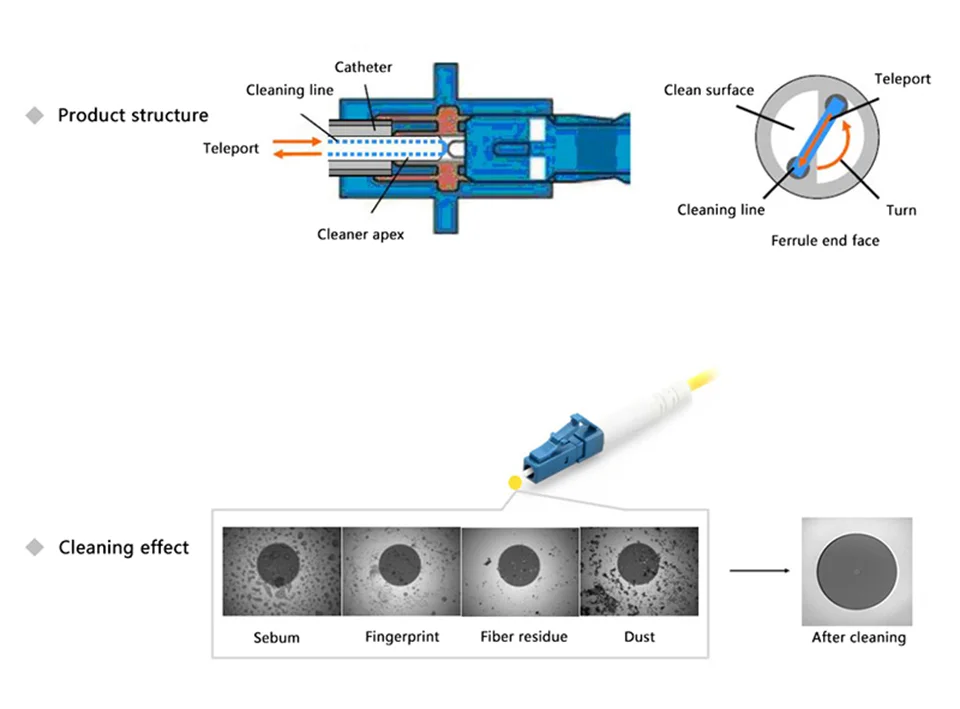 Product structure

Catheter
Cleaning line
Teleport
Cleaner apex

Clean surface
Teleport
Cleaning line
Turn
Ferrule end face

Cleaning effect

Sebum
Fingerprint
Fiber residue
Dust
After cleaning