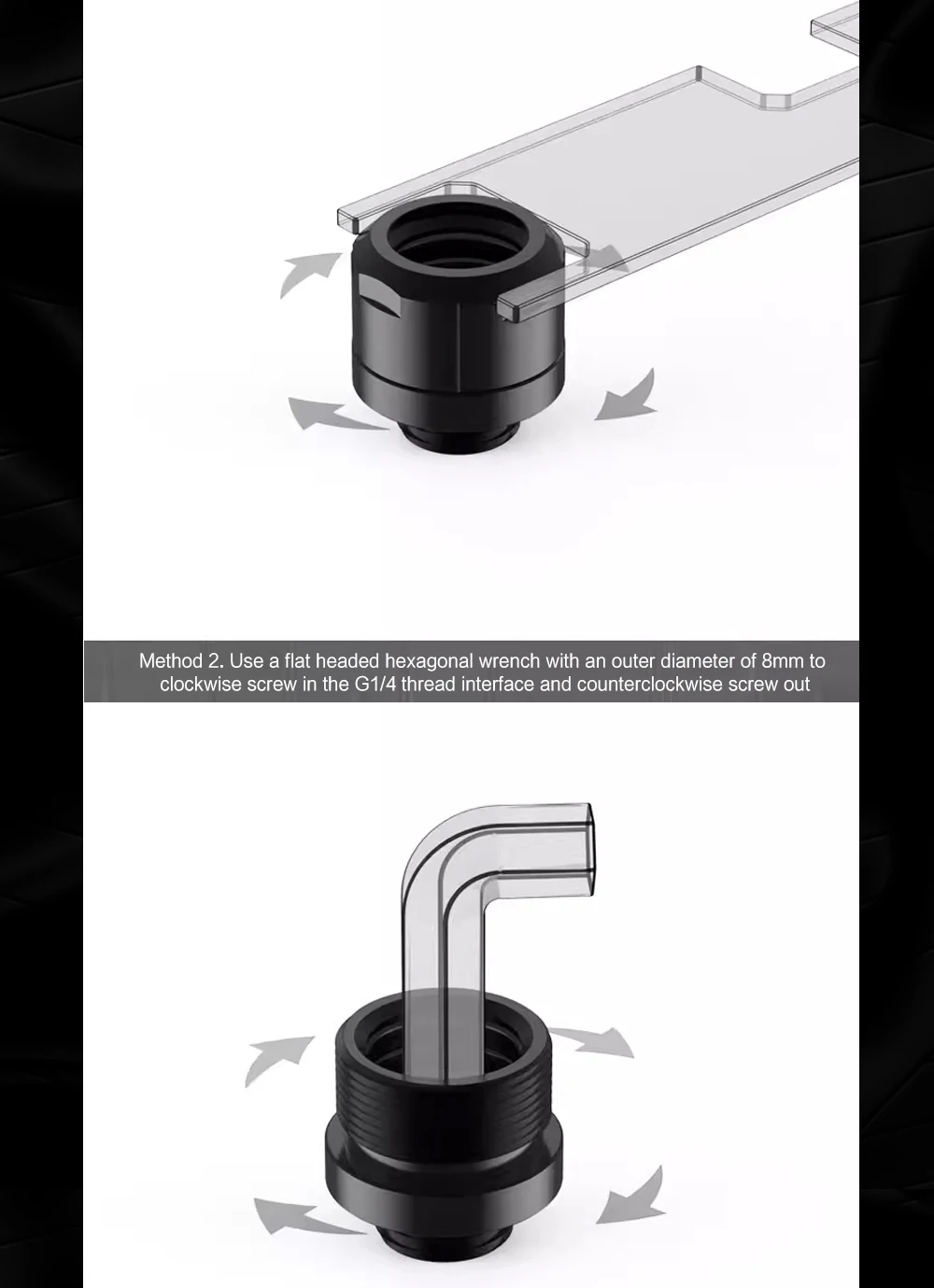 Method 2. Use a flat headed hexagonal wrench with an outer diameter of 8mm to clockwise screw in the G1/4 thread interface and counterclockwise screw out