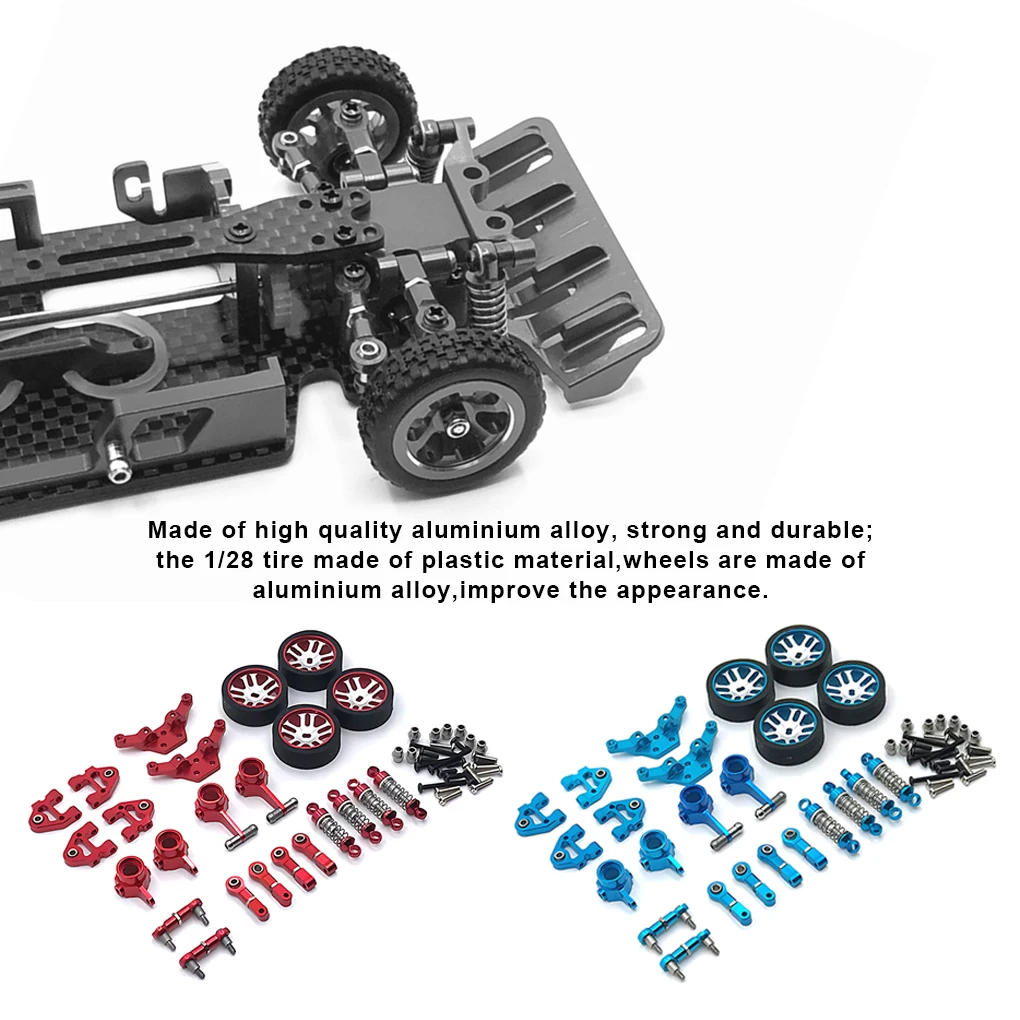 Made of high quality aluminium alloy, strong and durable; the 1/28 tire made of plastic material,wheels are made of aluminium alloy,improve the appearance.