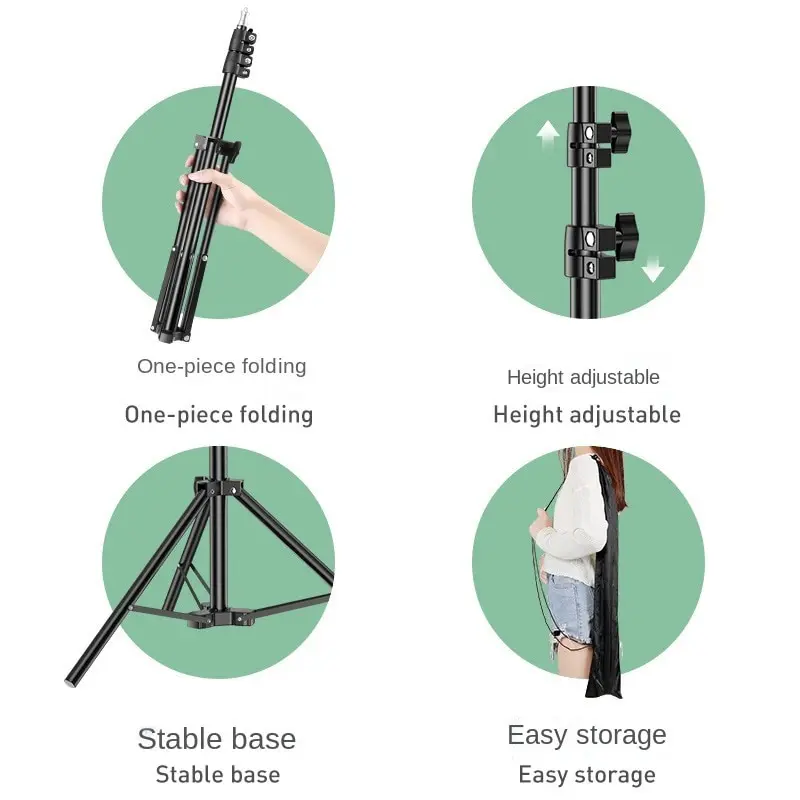 One-piece folding

One-piece folding

Height adjustable

Height adjustable

Stable base

Stable base

Easy storage

Easy storage