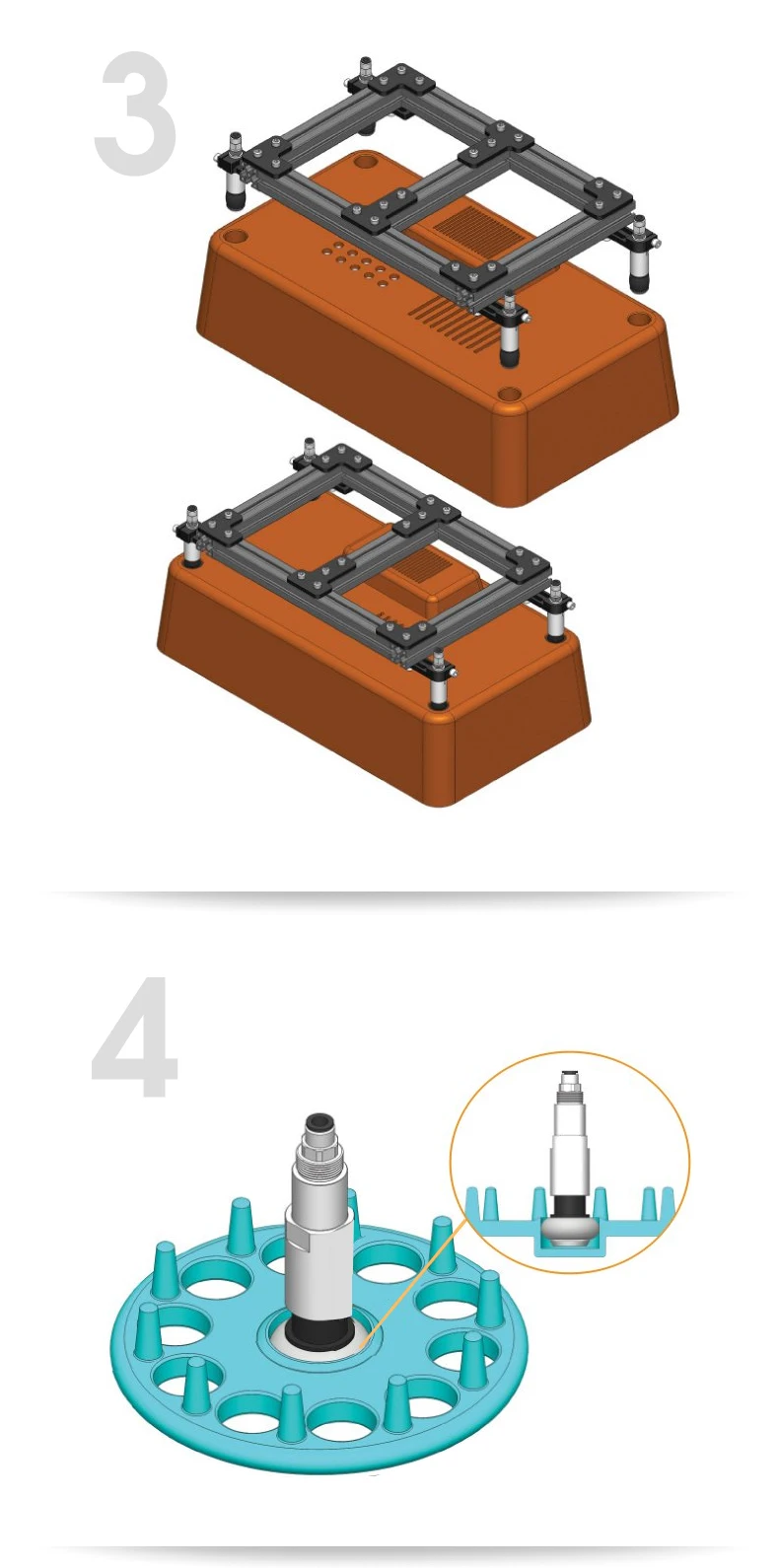 3

4