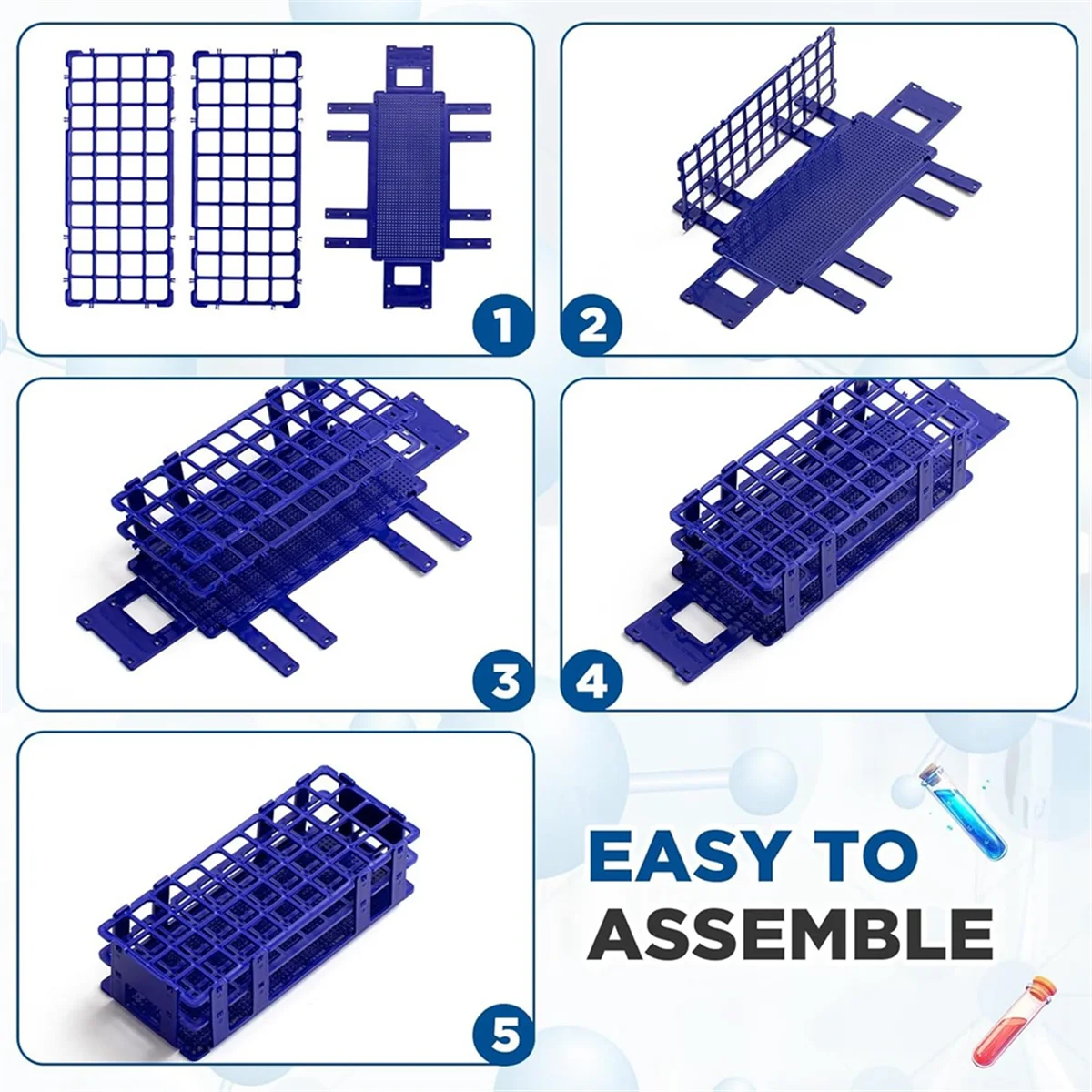 1

2

3

4

5

EASY TO ASSEMBLE