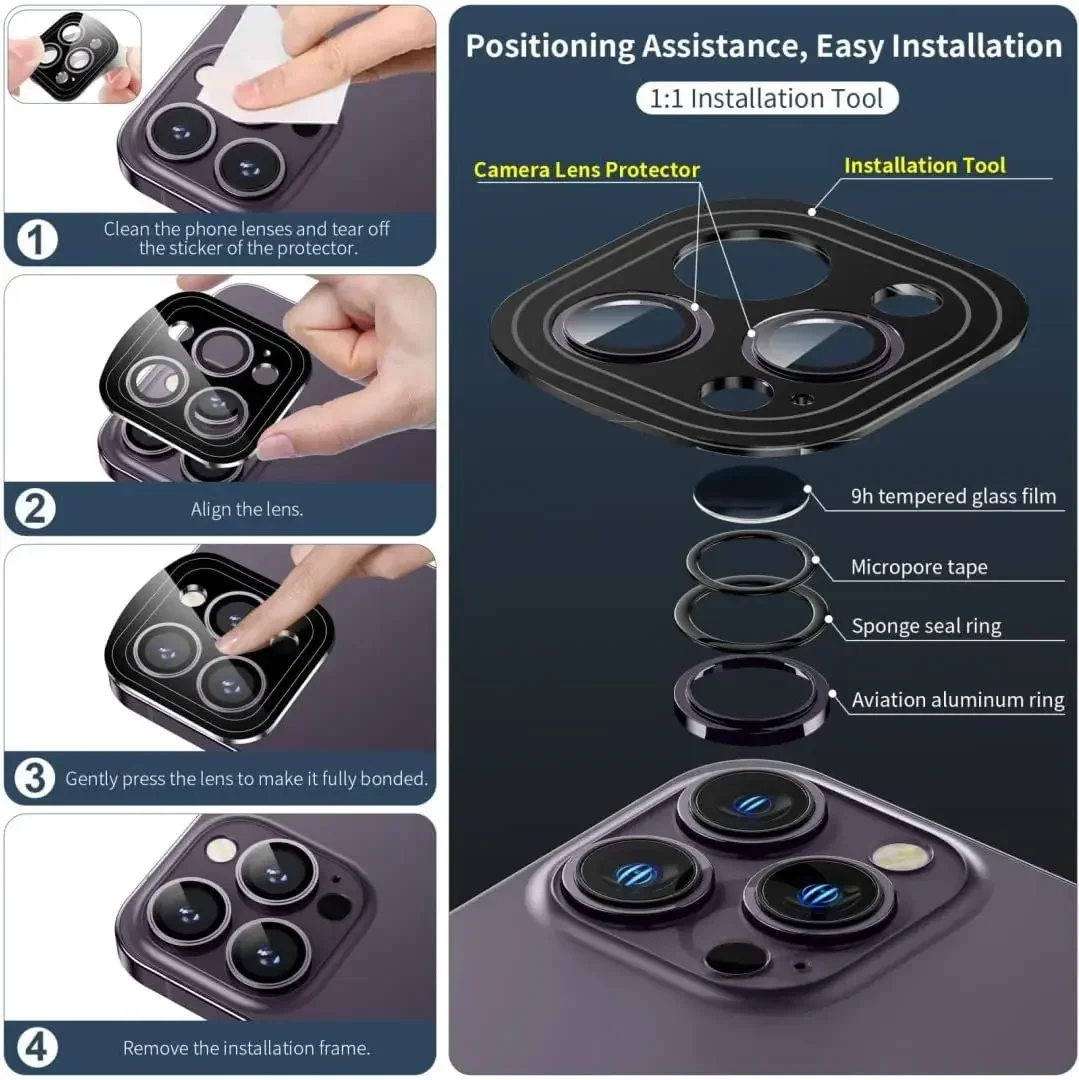 1 Clean the phone lenses and tear off the sticker of the protector.

2 Align the lens.

3 Gently press the lens to make it fully bonded.

4 Remove the installation frame.

Positioning Assistance, Easy Installation

1:1 Installation Tool

Camera Lens Protector

Installation Tool

9h tempered glass film

Micropore tape

Sponge seal ring

Aviation aluminum ring