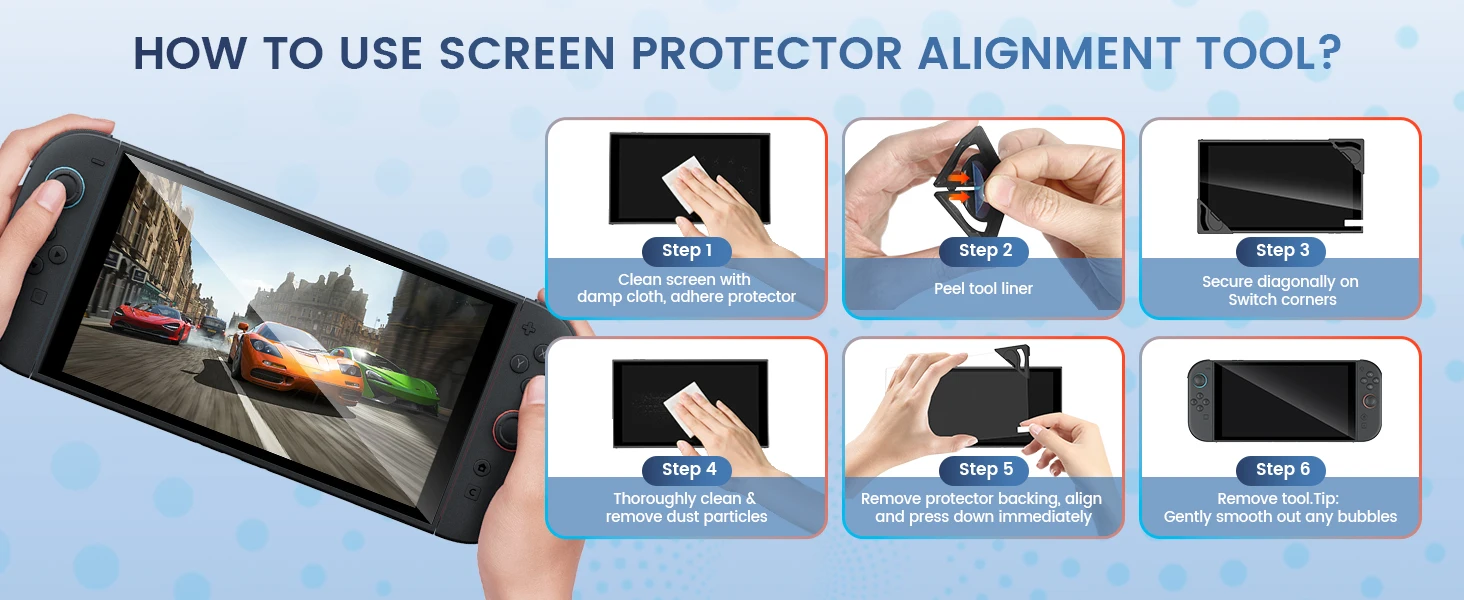 HOW TO USE SCREEN PROTECTOR ALIGNMENT TOOL?

Step 1
Clean screen with damp cloth, adhere protector

Step 2
Peel tool liner

Step 3
Secure diagonally on Switch corners

Step 4
Thoroughly clean & remove dust particles

Step 5
Remove protector backing, align and press down immediately

Step 6
Remove tool.Tip: Gently smooth out any bubbles