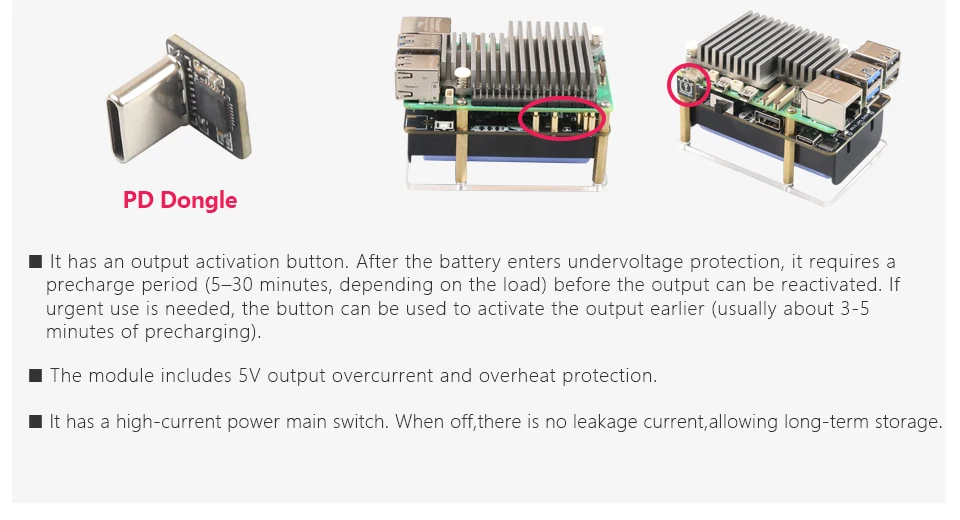 PD Dongle

■ It has an output activation button. After the battery enters undervoltage protection, it requires a precharge period (5–30 minutes, depending on the load) before the output can be reactivated. If urgent use is needed, the button can be used to activate the output earlier (usually about 3-5 minutes of precharging).

■ The module includes 5V output overcurrent and overheat protection.

■ It has a high-current power main switch. When off,there is no leakage current,allowing long-term storage.