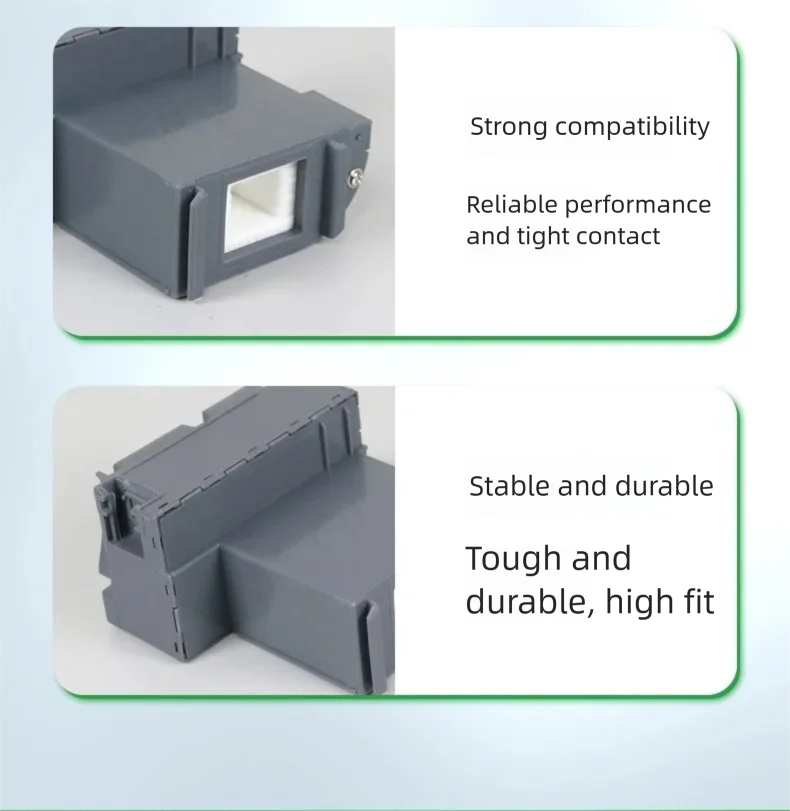 Strong compatibility

Reliable performance and tight contact

Stable and durable

Tough and durable, high fit