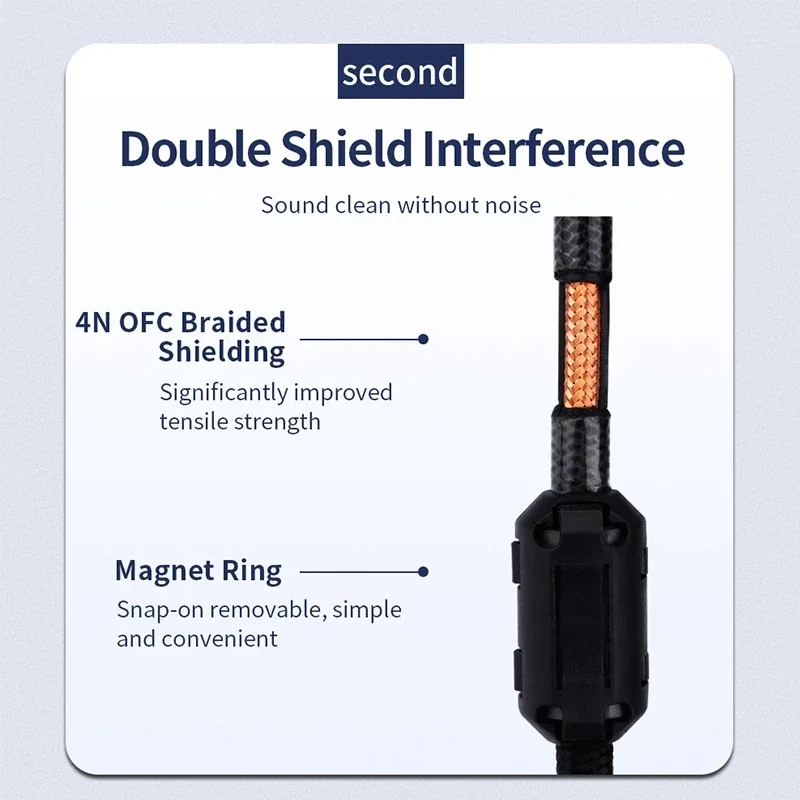 second

Double Shield Interference

Sound clean without noise

4N OFC Braided Shielding

Significantly improved tensile strength

Magnet Ring

Snap-on removable, simple and convenient