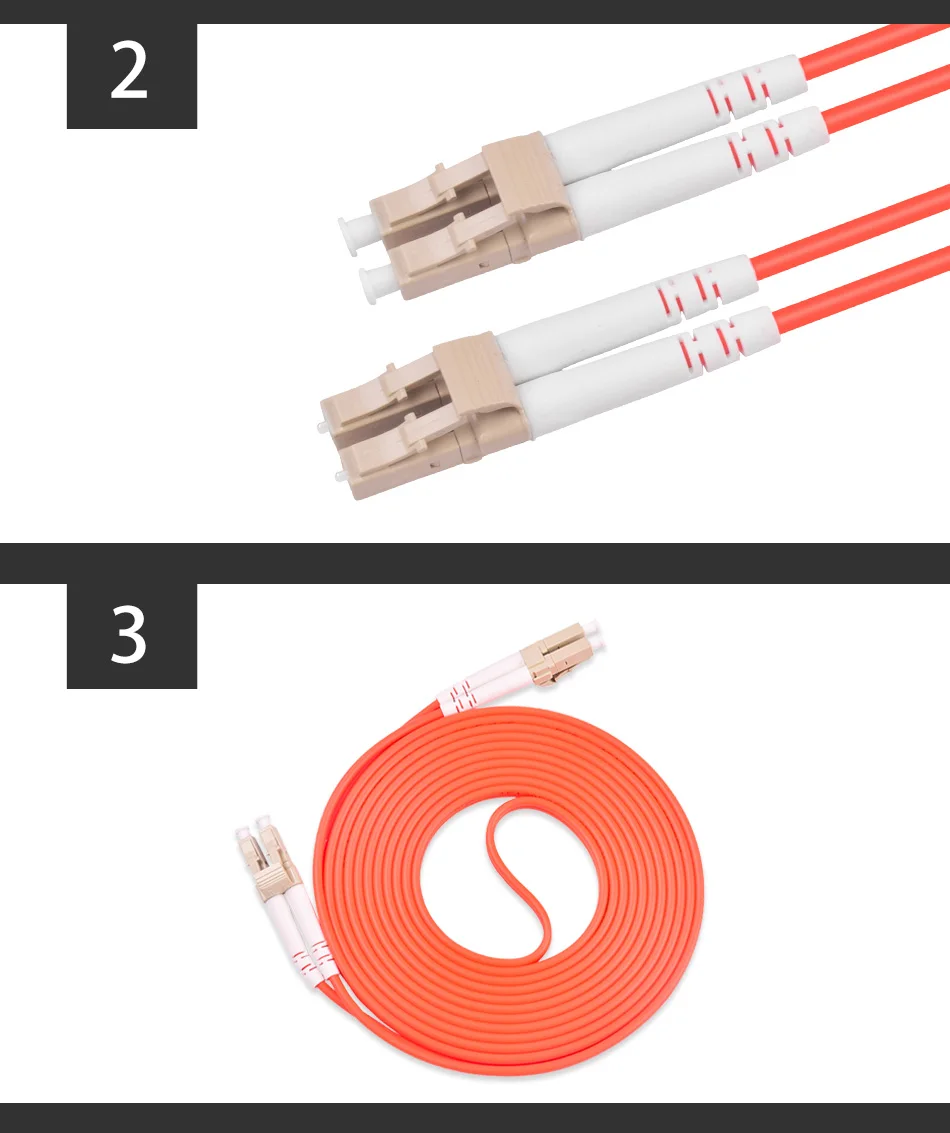 2

3