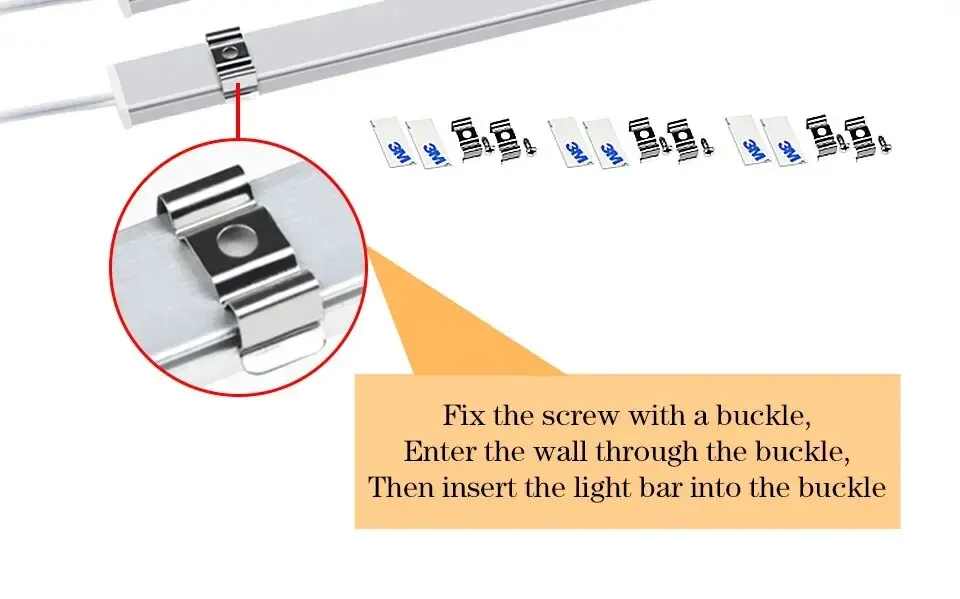 3M 3M 3M 3M 3M 3M

Fix the screw with a buckle,
Enter the wall through the buckle,
Then insert the light bar into the buckle