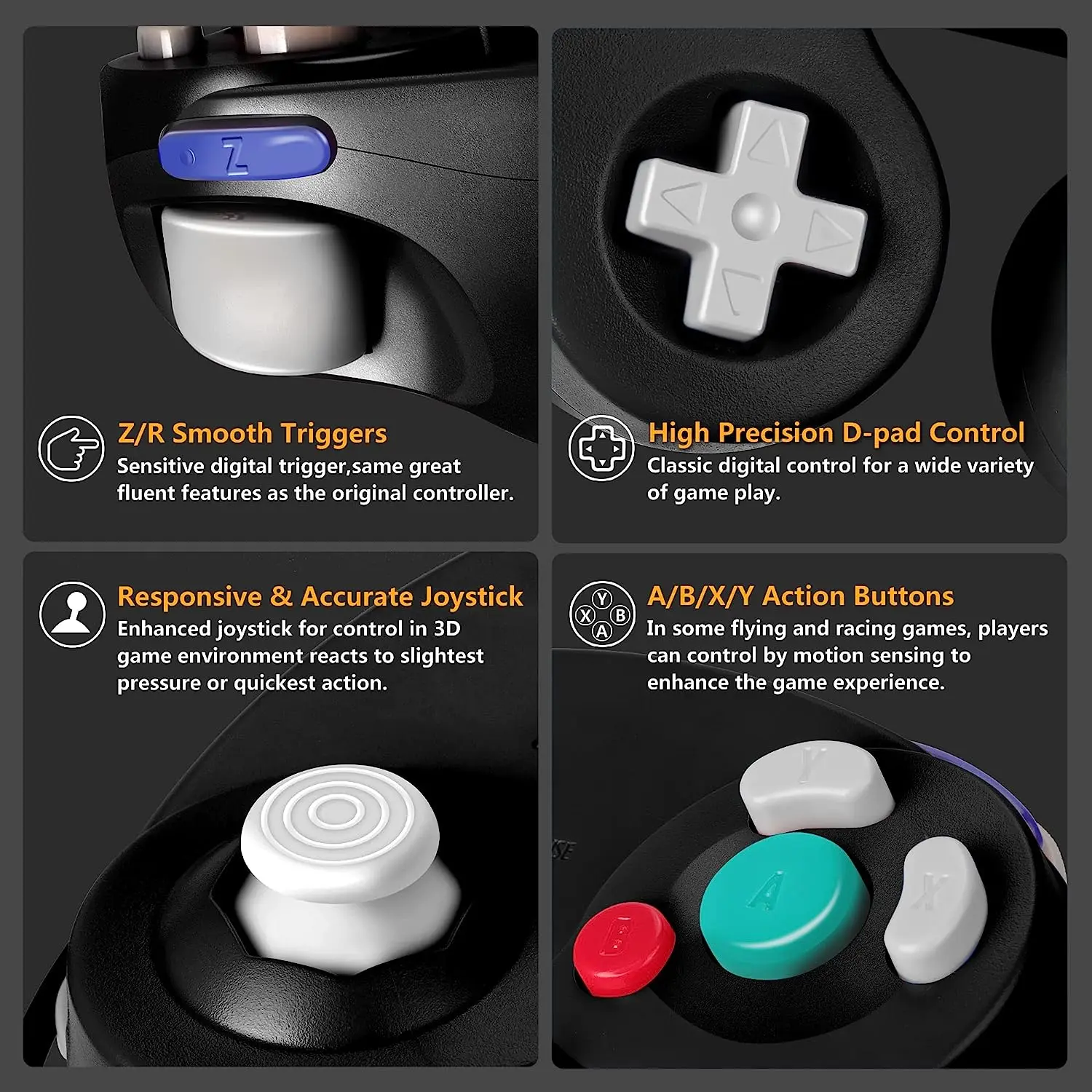 Z

Z/R Smooth Triggers
Sensitive digital trigger,same great fluent features as the original controller.

High Precision D-pad Control
Classic digital control for a wide variety of game play.

Responsive & Accurate Joystick
Enhanced joystick for control in 3D game environment reacts to slightest pressure or quickest action.

Y X B A

A/B/X/Y Action Buttons
In some flying and racing games, players can control by motion sensing to enhance the game experience.

Y
A
X
B