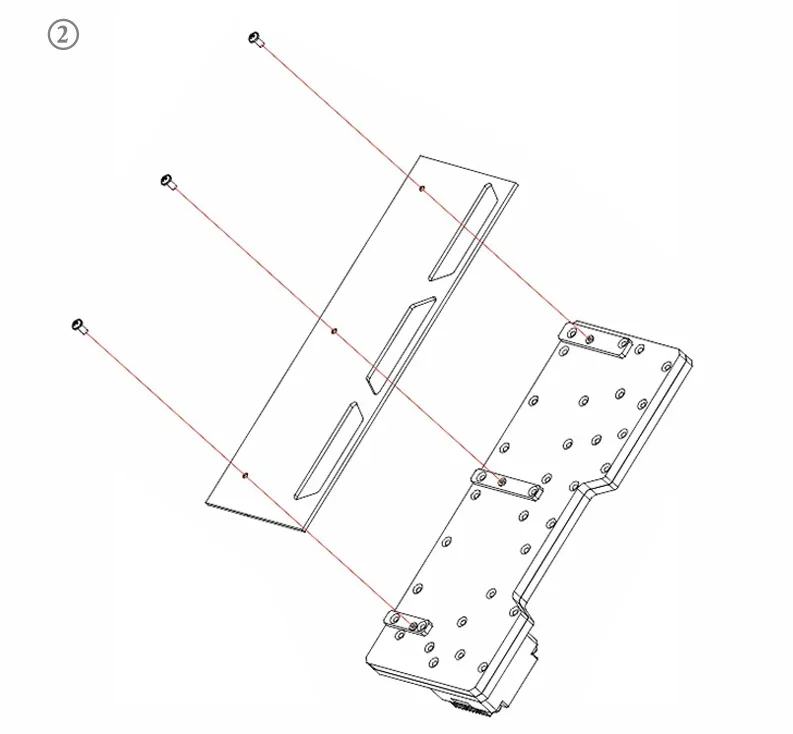 ②