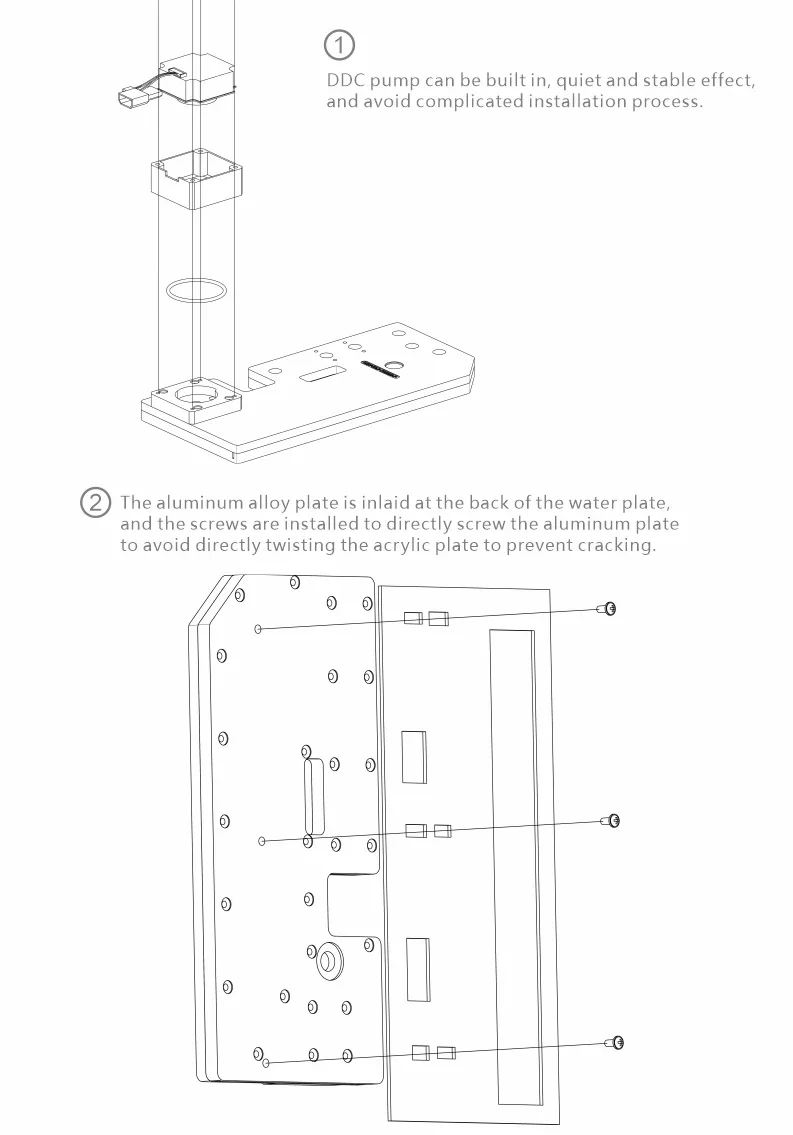 1
DDC pump can be built in, quiet and stable effect, and avoid complicated installation process.

2 The aluminum alloy plate is inlaid at the back of the water plate, and the screws are installed to directly screw the aluminum plate to avoid directly twisting the acrylic plate to prevent cracking.