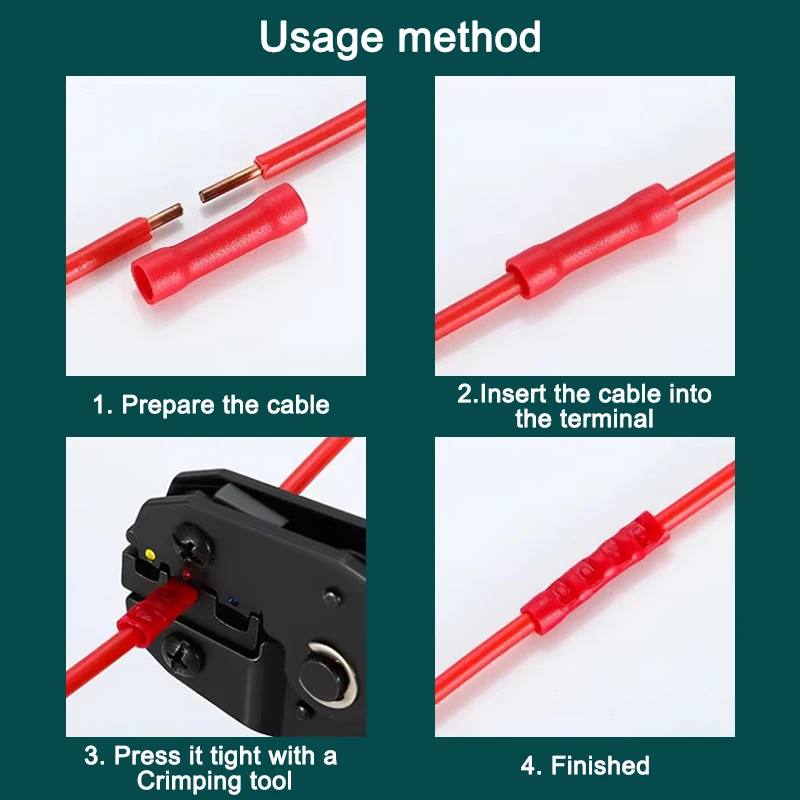 Usage method

1. Prepare the cable

2.Insert the cable into the terminal

3. Press it tight with a Crimping tool

4. Finished