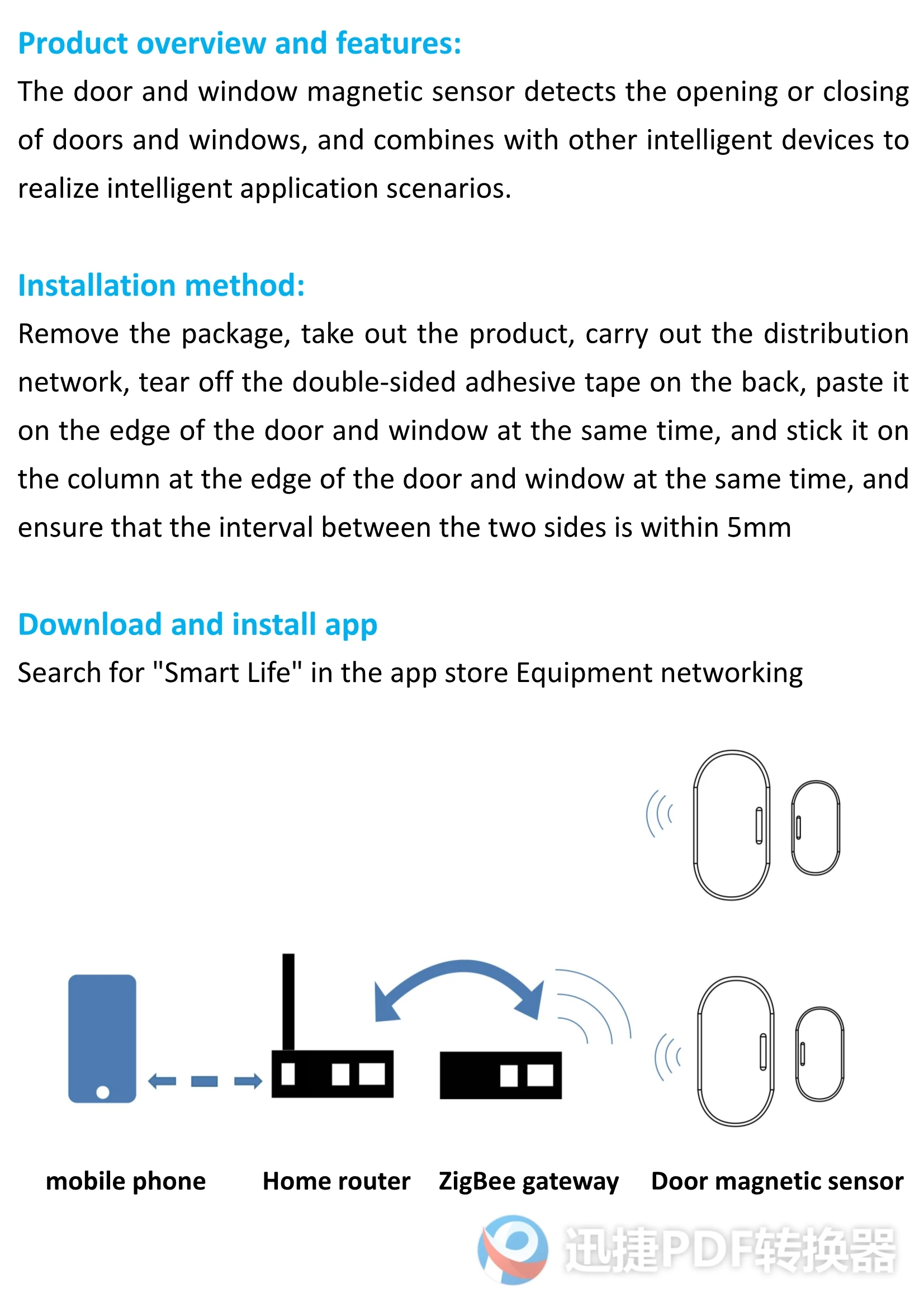 Product overview and features:

The door and window magnetic sensor detects the opening or closing of doors and windows, and combines with other intelligent devices to realize intelligent application scenarios.

Installation method:

Remove the package, take out the product, carry out the distribution network, tear off the double-sided adhesive tape on the back, paste it on the edge of the door and window at the same time, and stick it on the column at the edge of the door and window at the same time, and ensure that the interval between the two sides is within 5mm

Download and install app

Search for "Smart Life" in the app store Equipment networking

mobile phone

Home router

ZigBee gateway

Door magnetic sensor

迅捷PDF转换器