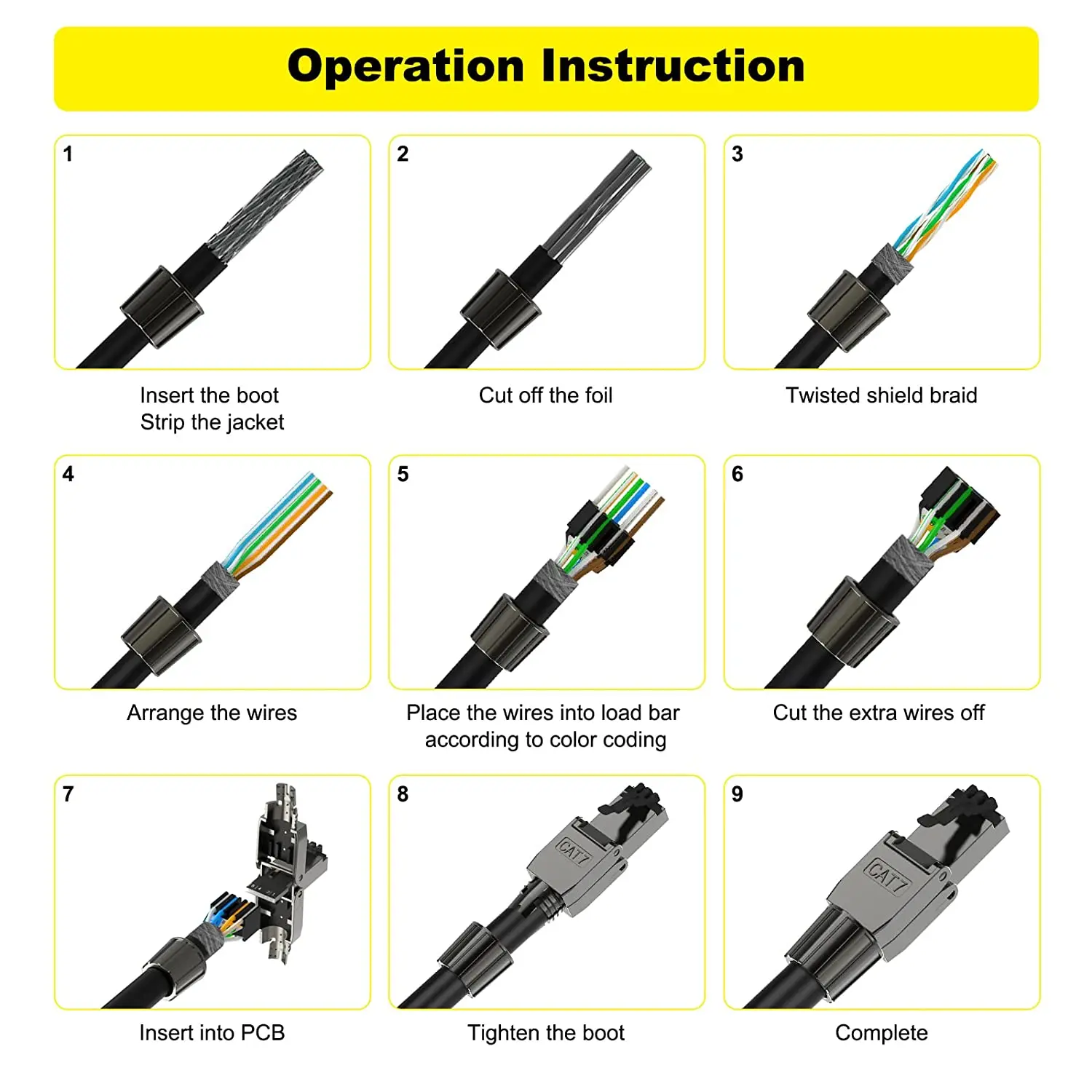 Operation Instruction

1

Insert the boot
Strip the jacket

2

Cut off the foil

3

Twisted shield braid

4

Arrange the wires

5

Place the wires into load bar according to color coding

6

Cut the extra wires off

7

Insert into PCB

8

CAT7

Tighten the boot

9

CAT7

Complete