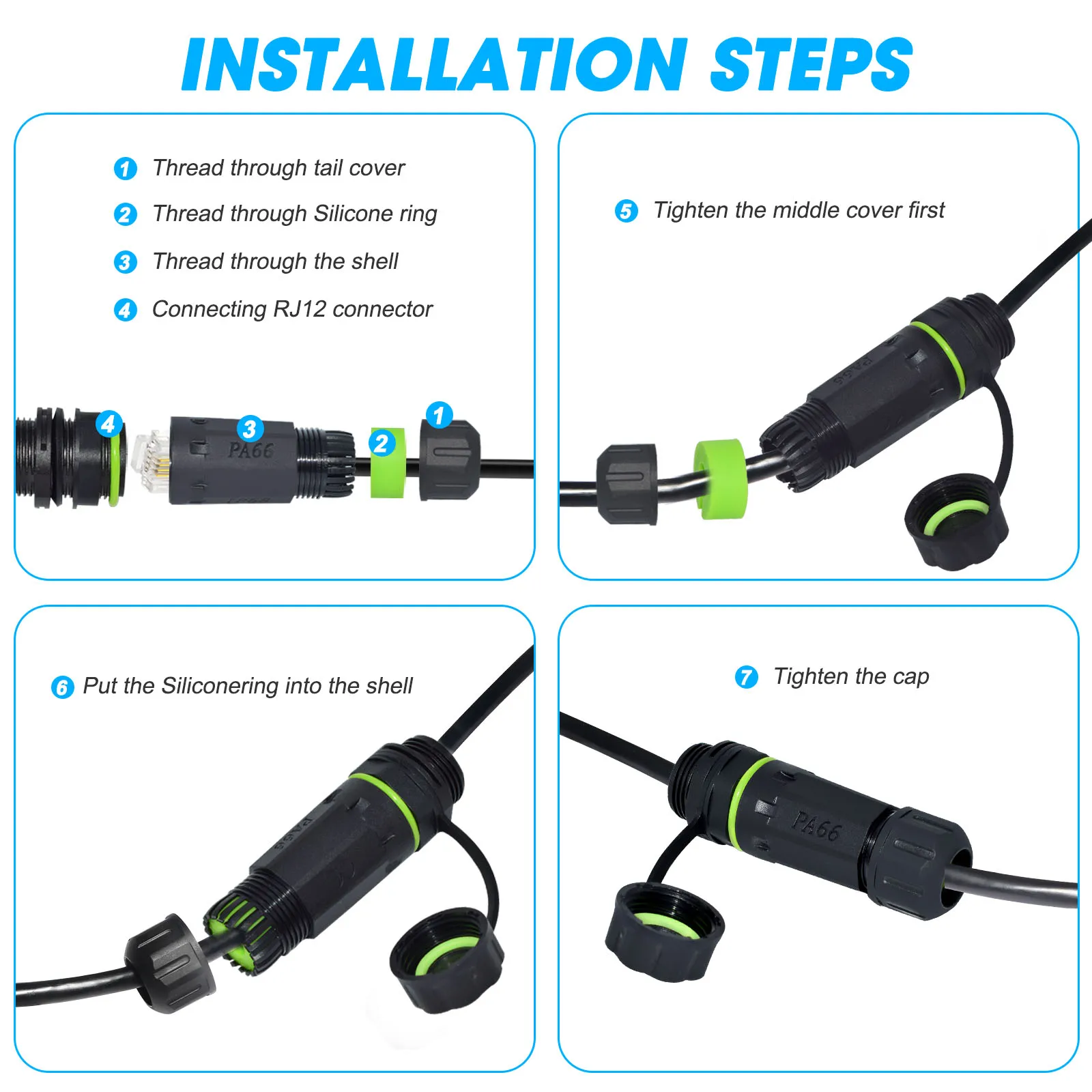 INSTALLATION STEPS

1 Thread through tail cover
2 Thread through Silicone ring
3 Thread through the shell
4 Connecting RJ12 connector

4
3
PA66
2
1

5 Tighten the middle cover first

PA66

6 Put the Siliconering into the shell

PA66

7 Tighten the cap

PA66