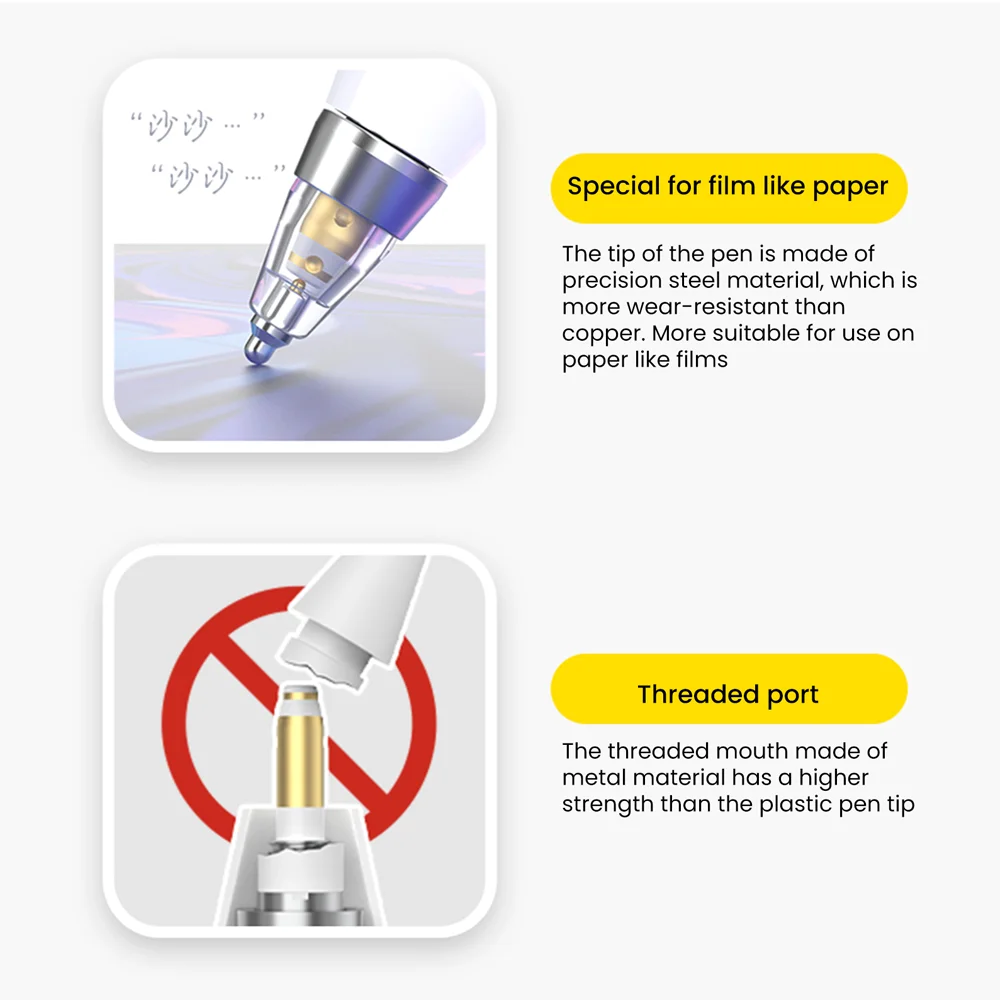 “沙沙…”
“沙沙…”

Special for film like paper

The tip of the pen is made of precision steel material, which is more wear-resistant than copper. More suitable for use on paper like films

Threaded port

The threaded mouth made of metal material has a higher strength than the plastic pen tip