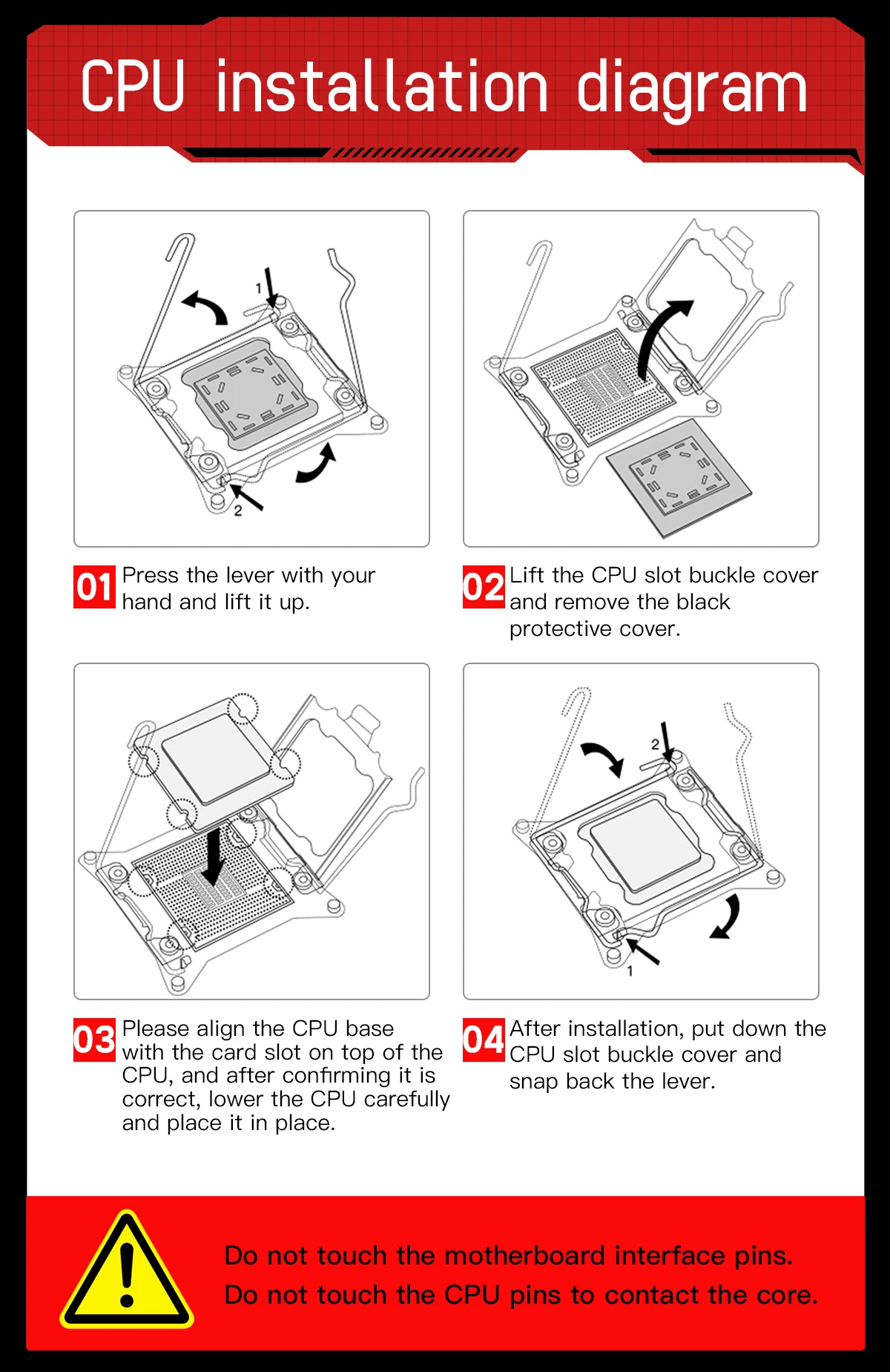 CPU installation diagram

1

2

01 Press the lever with your hand and lift it up.

02 Lift the CPU slot buckle cover and remove the black protective cover.

2

1

03 Please align the CPU base with the card slot on top of the CPU, and after confirming it is correct, lower the CPU carefully and place it in place.

04 After installation, put down the CPU slot buckle cover and snap back the lever.

Do not touch the motherboard interface pins.
Do not touch the CPU pins to contact the core.