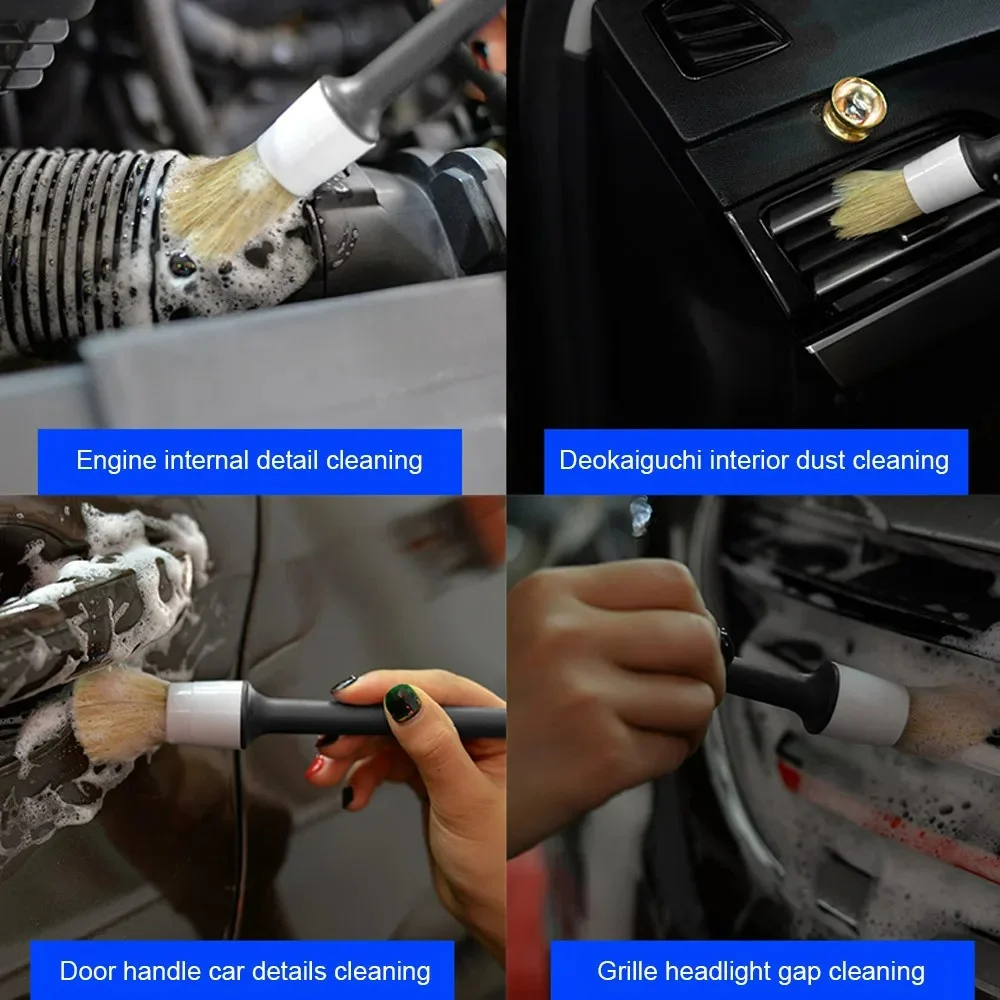 Engine internal detail cleaning

Deokaiguchi interior dust cleaning

Door handle car details cleaning

Grille headlight gap cleaning