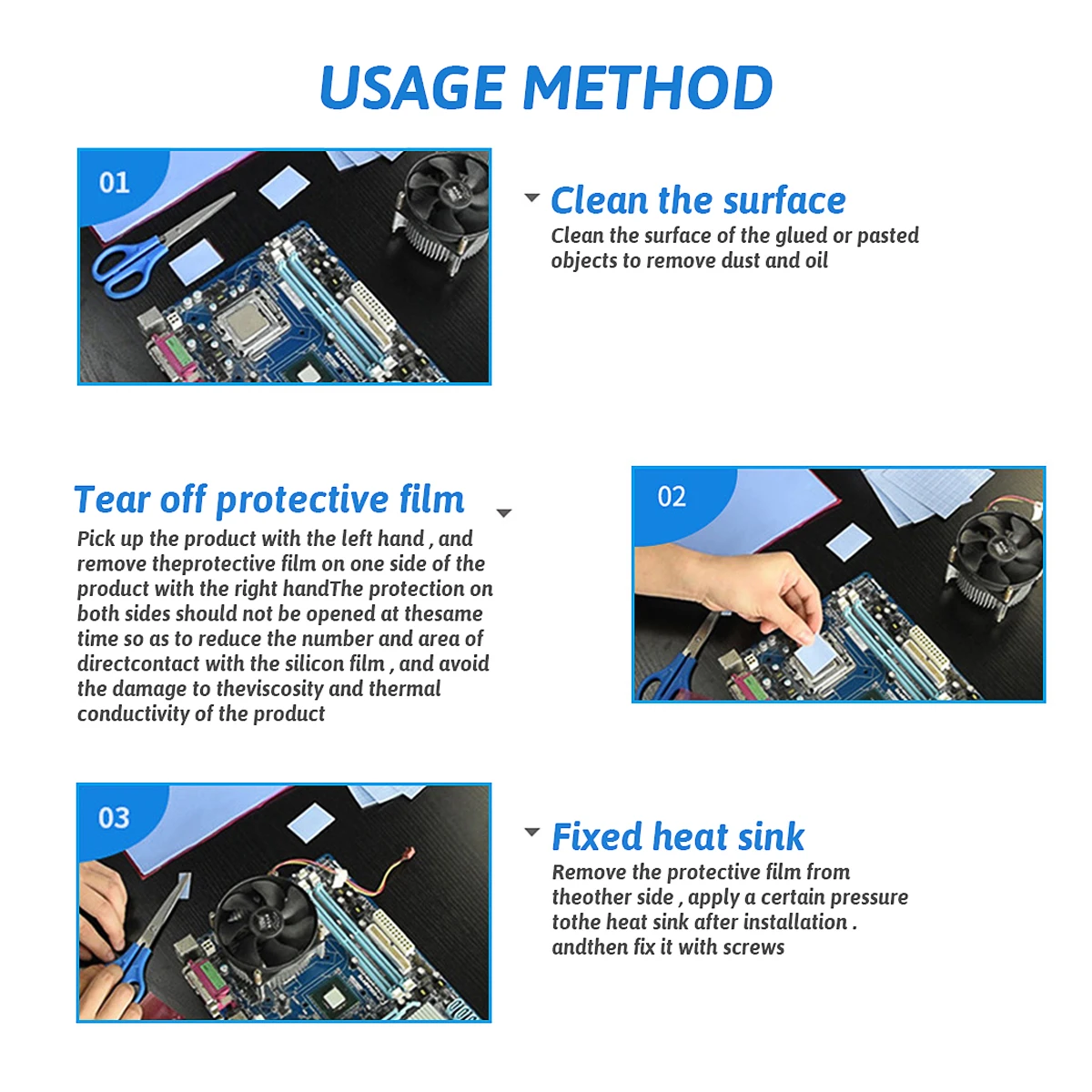 USAGE METHOD

01

Clean the surface
Clean the surface of the glued or pasted objects to remove dust and oil

Tear off protective film
Pick up the product with the left hand , and remove theprotective film on one side of the product with the right handThe protection on both sides should not be opened at thesame time so as to reduce the number and area of directcontact with the silicon film , and avoid the damage to theviscosity and thermal conductivity of the product

02

03

Fixed heat sink
Remove the protective film from theother side , apply a certain pressure tothe heat sink after installation . andthen fix it with screws