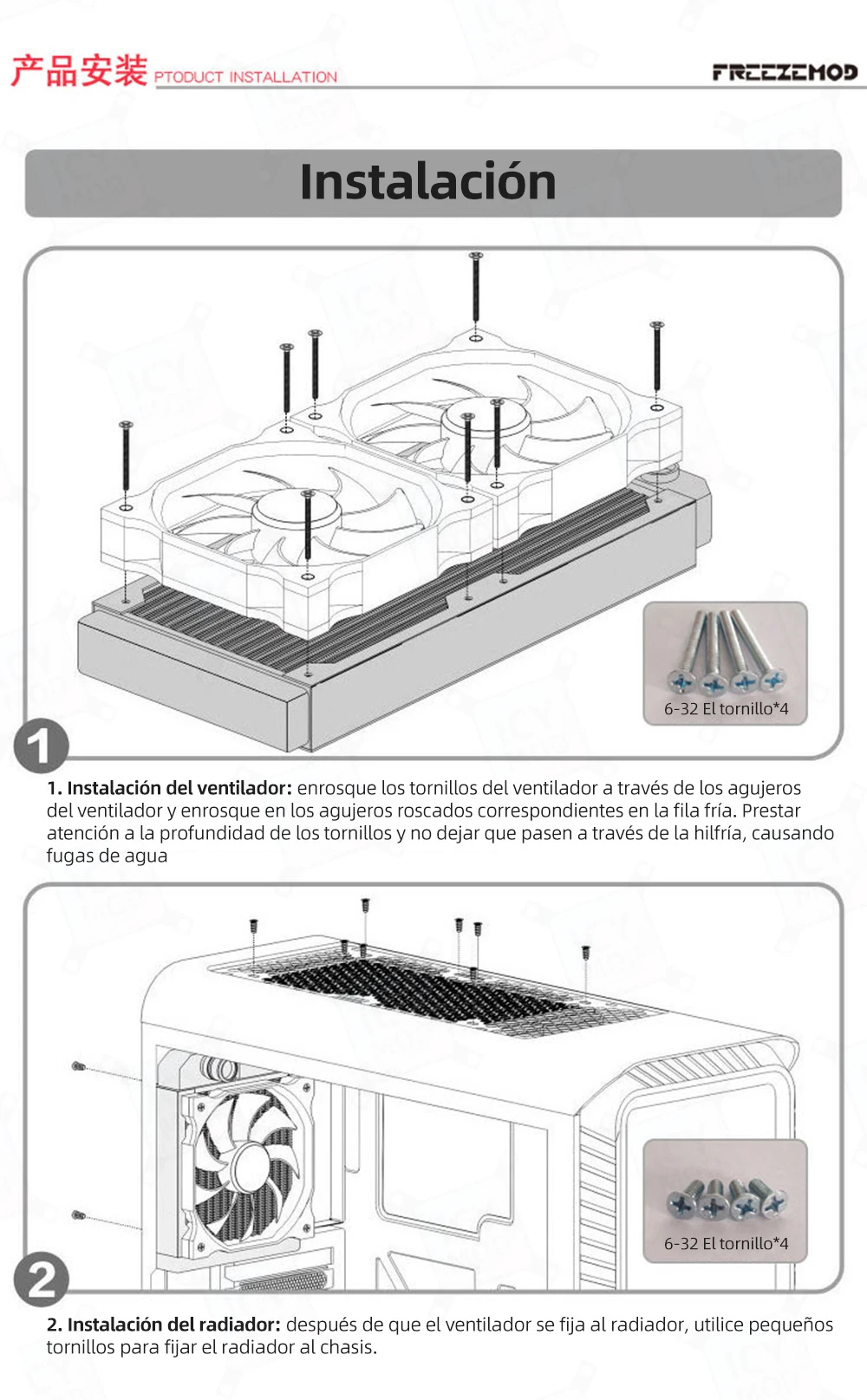 产品安装 PTODUCT INSTALLATION

FREEZEMOD

Instalación

6-32 El tornillo*4

1

1. Instalación del ventilador: enrosque los tornillos del ventilador a través de los agujeros del ventilador y enrosque en los agujeros roscados correspondientes en la fila fría. Prestar atención a la profundidad de los tornillos y no dejar que pasen a través de la hilfría, causando fugas de agua

6-32 El tornillo*4

2

2. Instalación del radiador: después de que el ventilador se fija al radiador, utilice pequeños tornillos para fijar el radiador al chasis.