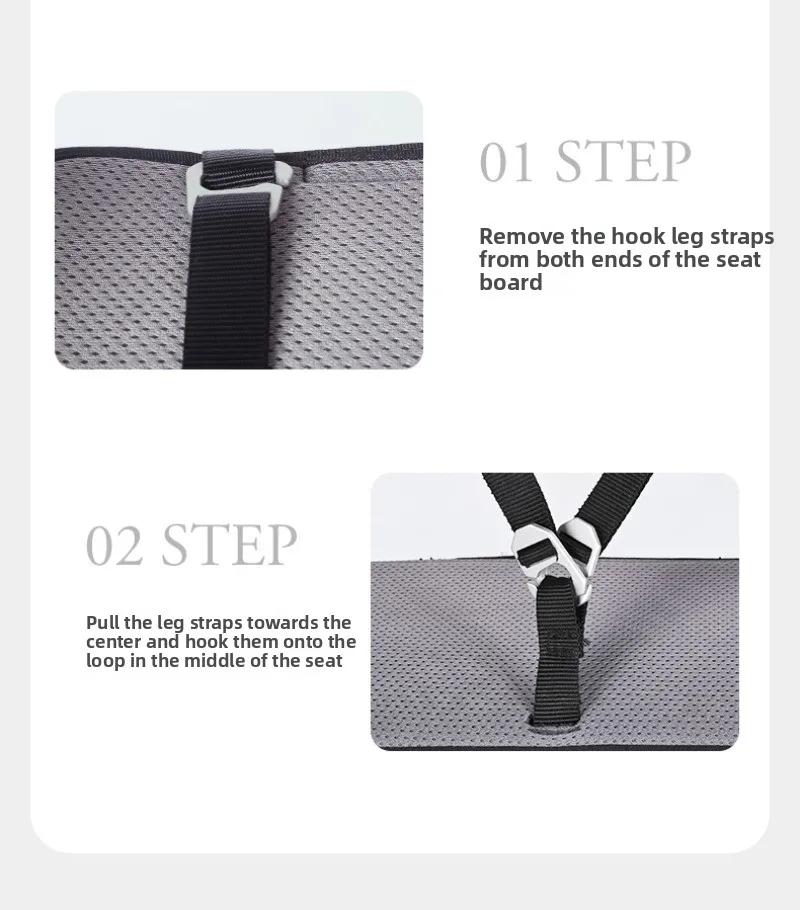 01 STEP

Remove the hook leg straps from both ends of the seat board

02 STEP

Pull the leg straps towards the center and hook them onto the loop in the middle of the seat