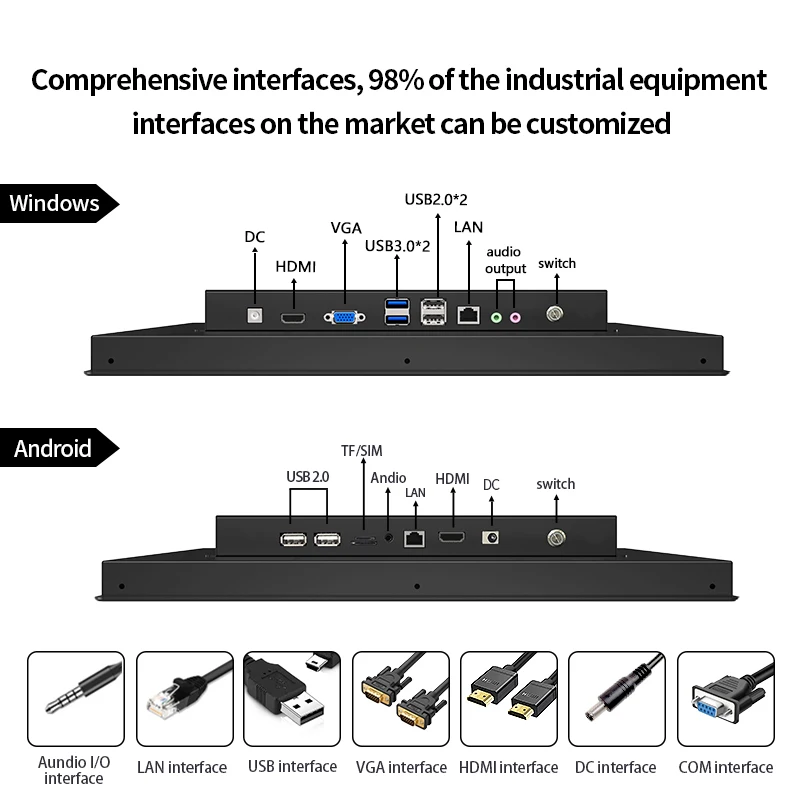 Comprehensive interfaces, 98% of the industrial equipment interfaces on the market can be customized

Windows

DC
HDMI
VGA
USB3.0*2
USB2.0*2
LAN
audio output
switch

Android

USB 2.0
TF/SIM
Andio
LAN
HDMI
DC
switch

Aundio I/O interface
LAN interface
USB interface
VGA interface
HDMI interface
DC interface
COM interface