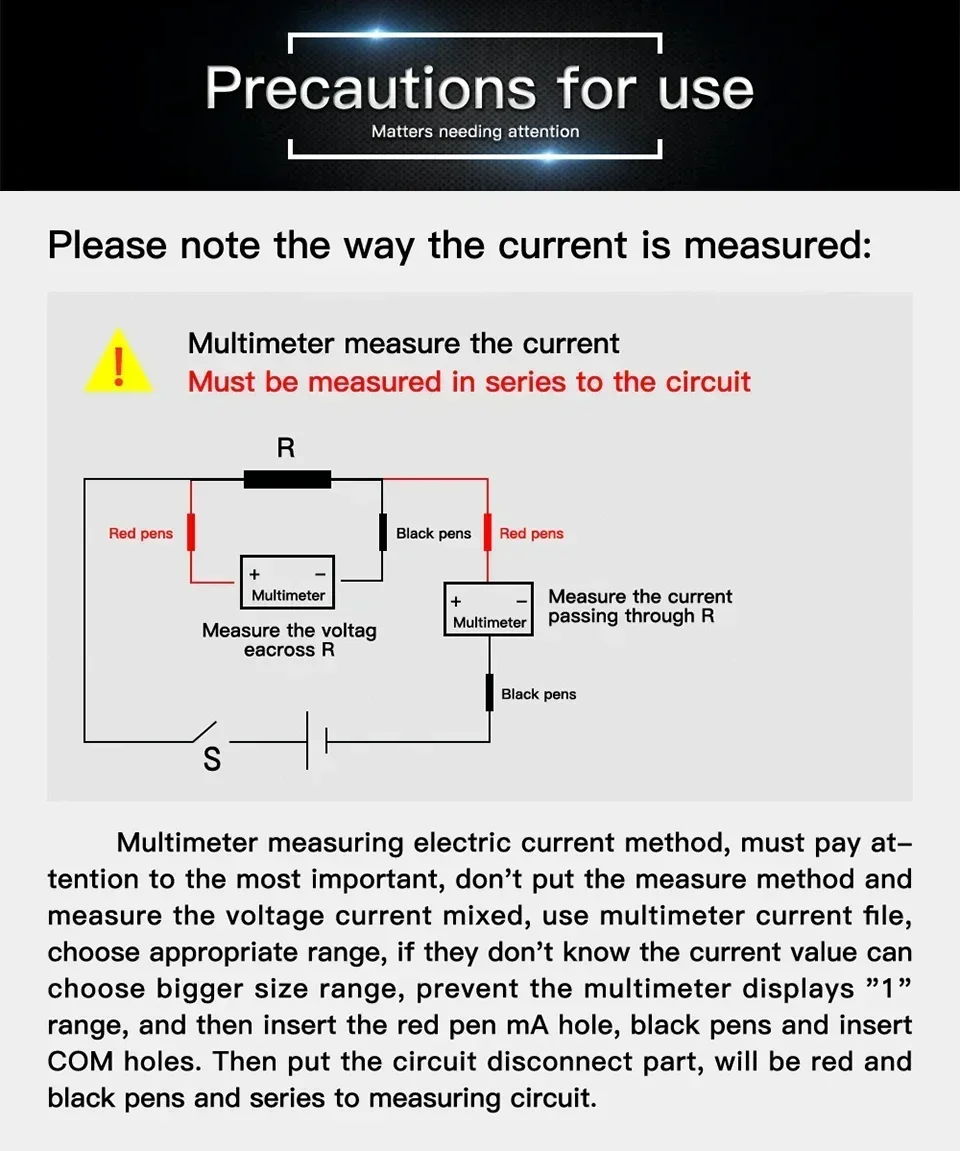 Precautions for use
Matters needing attention

Please note the way the current is measured:

!
Multimeter measure the current
Must be measured in series to the circuit

R
Red pens
Black pens
Red pens
+ −
Multimeter
Measure the voltag eacross R
+ −
Multimeter
Measure the current passing through R
Black pens
S

Multimeter measuring electric current method, must pay attention to the most important, don't put the measure method and measure the voltage current mixed, use multimeter current file, choose appropriate range, if they don't know the current value can choose bigger size range, prevent the multimeter displays "1" range, and then insert the red pen mA hole, black pens and insert COM holes. Then put the circuit disconnect part, will be red and black pens and series to measuring circuit.