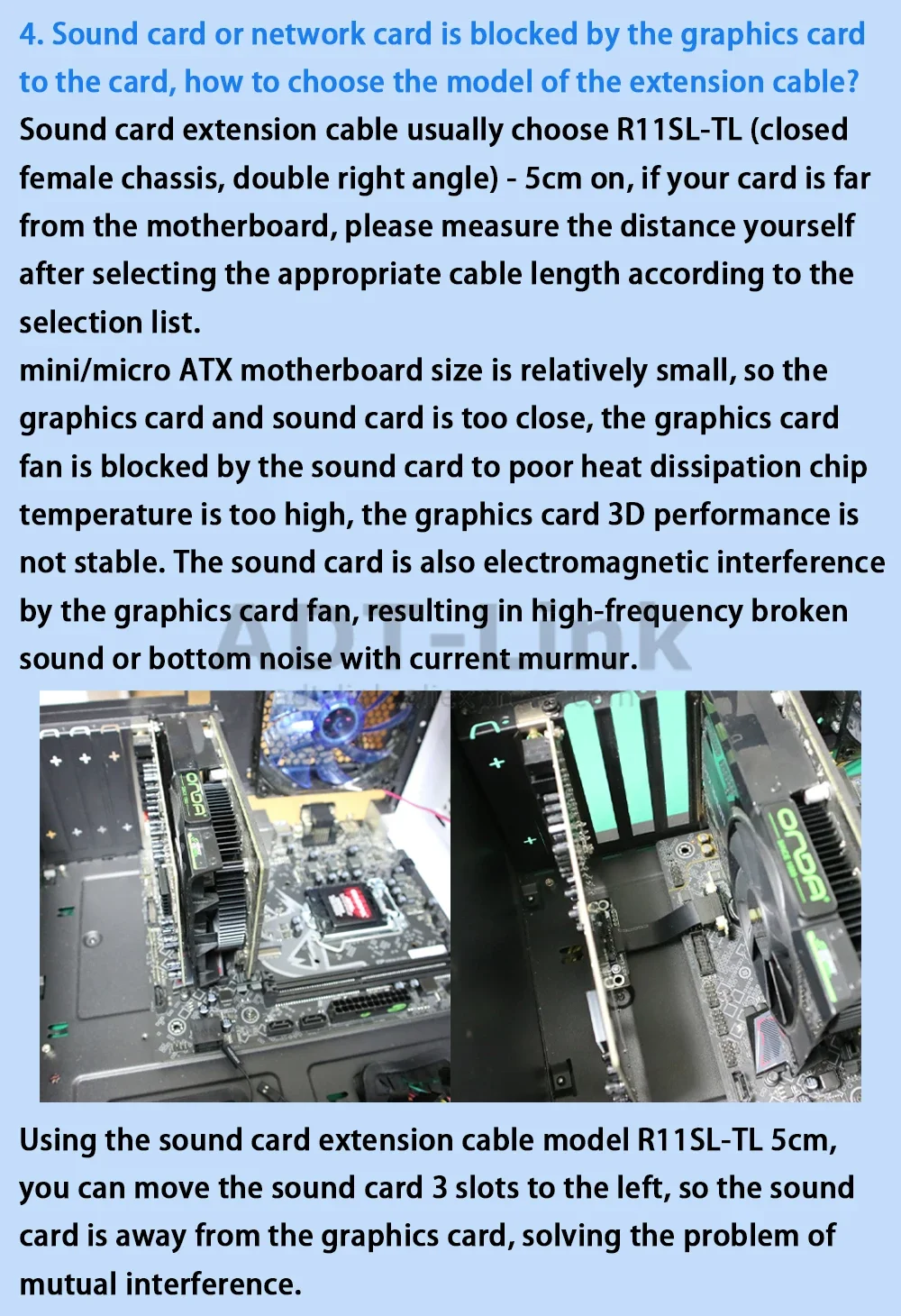 4. Sound card or network card is blocked by the graphics card to the card, how to choose the model of the extension cable?
Sound card extension cable usually choose R11SL-TL (closed female chassis, double right angle) - 5cm on, if your card is far from the motherboard, please measure the distance yourself after selecting the appropriate cable length according to the selection list.
mini/micro ATX motherboard size is relatively small, so the graphics card and sound card is too close, the graphics card fan is blocked by the sound card to poor heat dissipation chip temperature is too high, the graphics card 3D performance is not stable. The sound card is also electromagnetic interference by the graphics card fan, resulting in high-frequency broken sound or bottom noise with current murmur.

ADT-Link

onda

onda

Using the sound card extension cable model R11SL-TL 5cm, you can move the sound card 3 slots to the left, so the sound card is away from the graphics card, solving the problem of mutual interference.