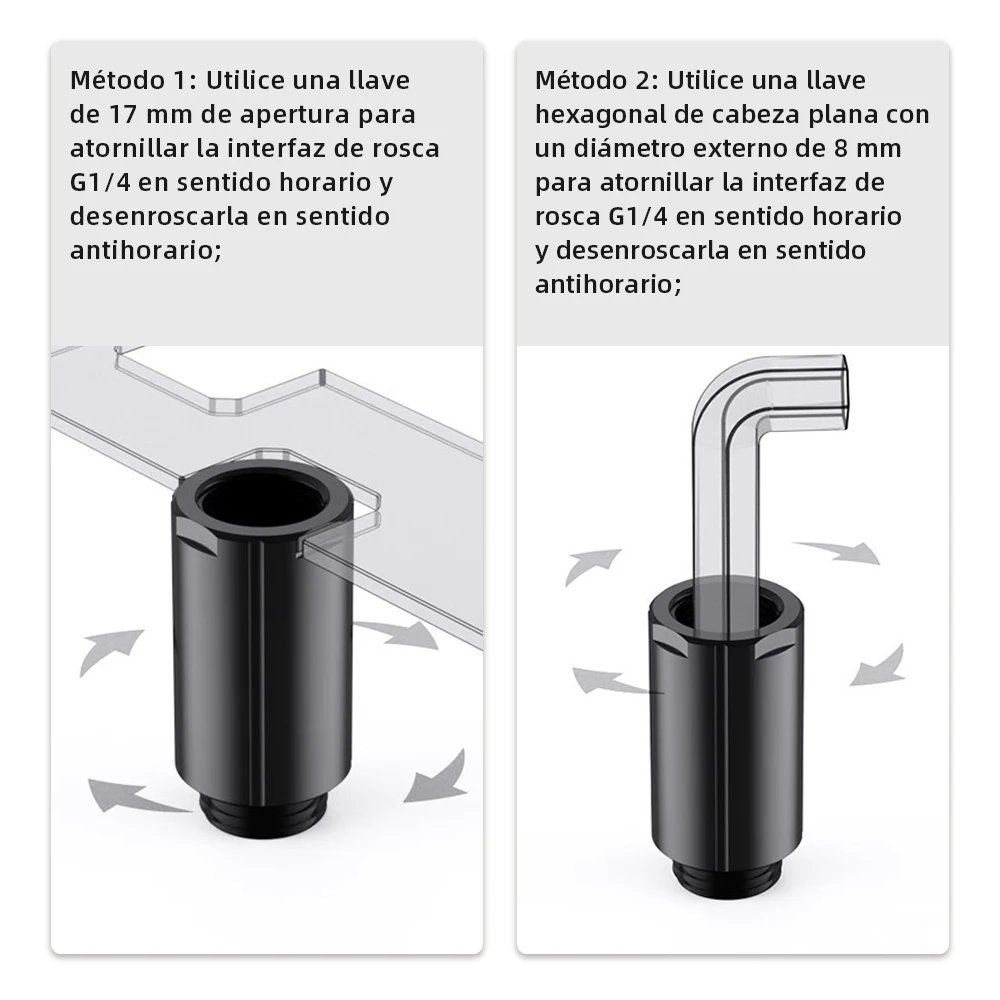 Método 1: Utilice una llave de 17 mm de apertura para atornillar la interfaz de rosca G1/4 en sentido horario y desenroscarla en sentido antihorario;

Método 2: Utilice una llave hexagonal de cabeza plana con un diámetro externo de 8 mm para atornillar la interfaz de rosca G1/4 en sentido horario y desenroscarla en sentido antihorario;