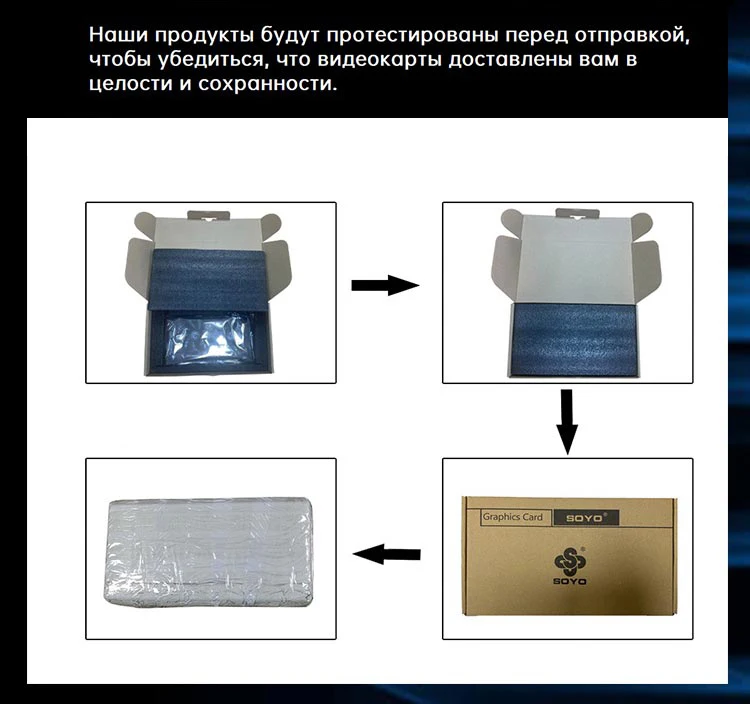 Наши продукты будут протестированы перед отправкой, чтобы убедиться, что видеокарты доставлены вам в целости и сохранности.

Graphics Card SOYO®

SOYO