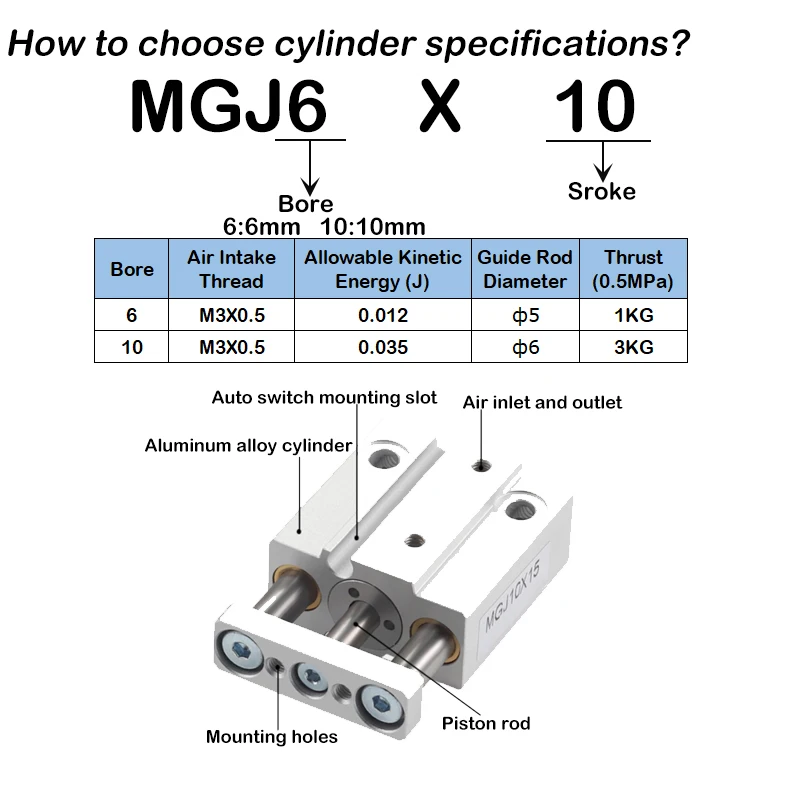 How to choose cylinder specifications?

MGJ6 X 10

Bore
6:6mm 10:10mm

Sroke

| Bore | Air Intake Thread | Allowable Kinetic Energy (J) | Guide Rod Diameter | Thrust (0.5MPa) |
|---|---|---|---|---|
| 6 | M3X0.5 | 0.012 | ф5 | 1KG |
| 10 | M3X0.5 | 0.035 | ф6 | 3KG |

Auto switch mounting slot
Air inlet and outlet
Aluminum alloy cylinder
MGJ10X15
Piston rod
Mounting holes