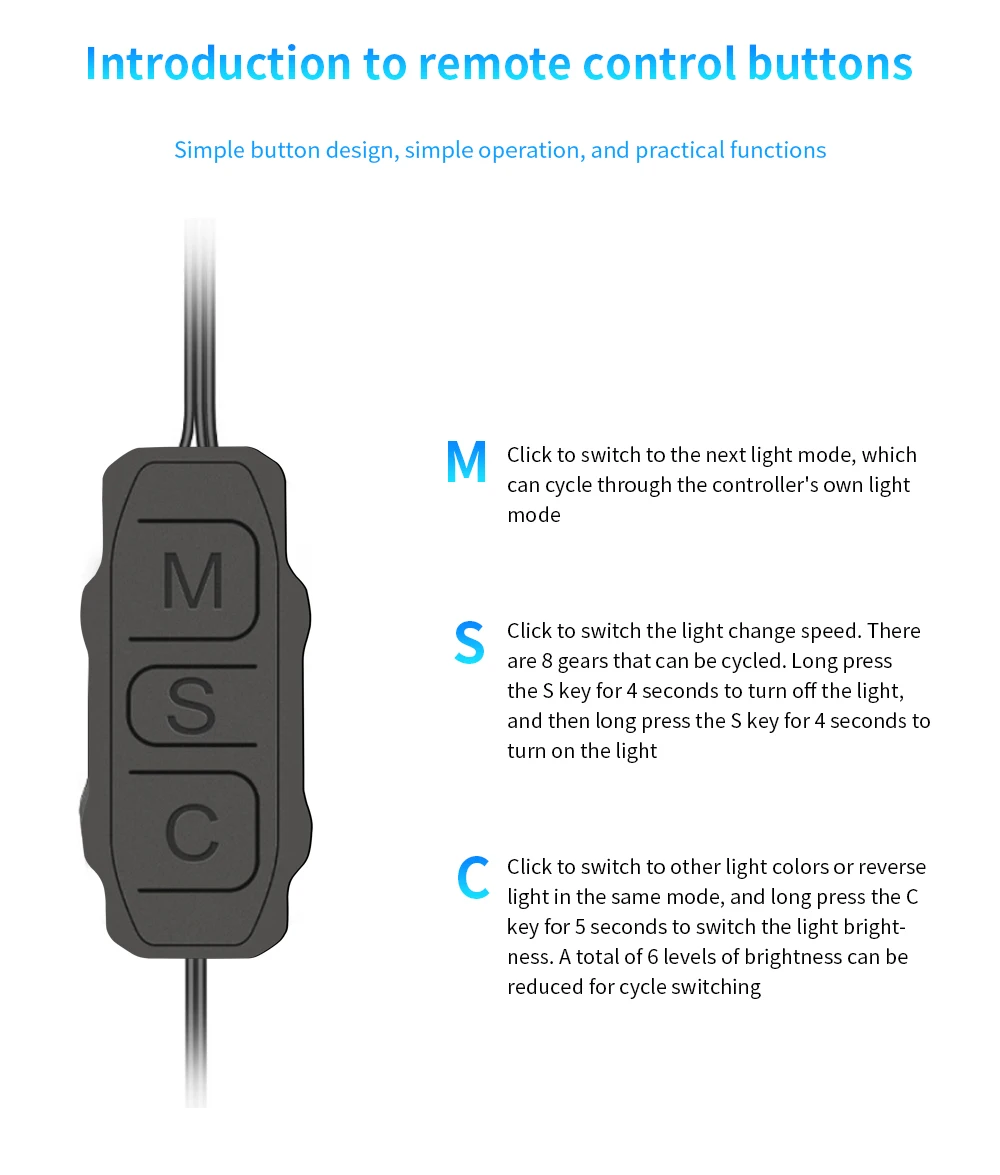 Introduction to remote control buttons

Simple button design, simple operation, and practical functions

M

S

C

M Click to switch to the next light mode, which can cycle through the controller's own light mode

S Click to switch the light change speed. There are 8 gears that can be cycled. Long press the S key for 4 seconds to turn off the light, and then long press the S key for 4 seconds to turn on the light

C Click to switch to other light colors or reverse light in the same mode, and long press the C key for 5 seconds to switch the light brightness. A total of 6 levels of brightness can be reduced for cycle switching