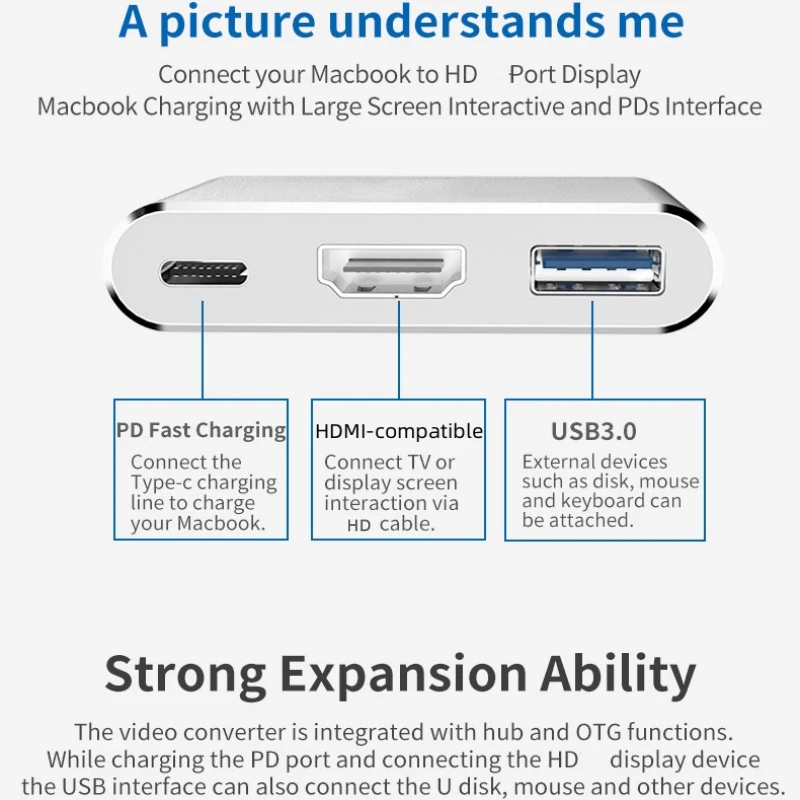 A picture understands me

Connect your Macbook to HD Port Display
Macbook Charging with Large Screen Interactive and PDs Interface

PD Fast Charging
Connect the Type-c charging line to charge your Macbook.

HDMI-compatible
Connect TV or display screen interaction via HD cable.

USB3.0
External devices such as disk, mouse and keyboard can be attached.

Strong Expansion Ability

The video converter is integrated with hub and OTG functions.
While charging the PD port and connecting the HD display device
the USB interface can also connect the U disk, mouse and other devices.