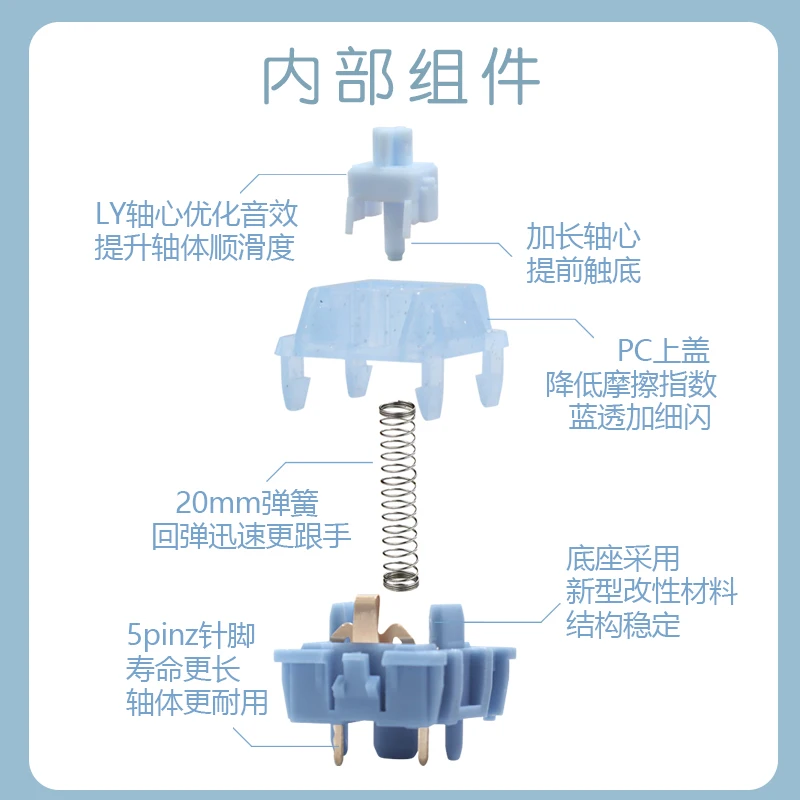 内部组件

LY轴心优化音效
提升轴体顺滑度

加长轴心
提前触底

PC上盖
降低摩擦指数
蓝透加细闪

20mm弹簧
回弹迅速更跟手

底座采用
新型改性材料
结构稳定

5pinz针脚
寿命更长
轴体更耐用