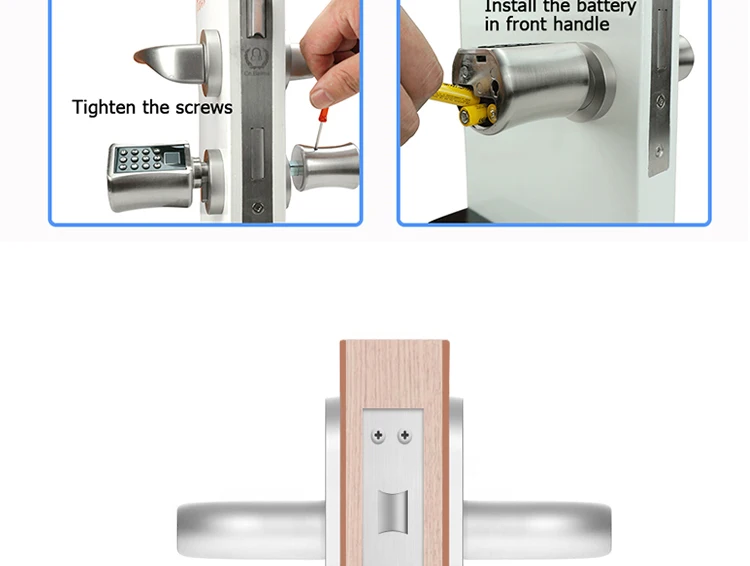 Tighten the screws

Install the battery in front handle