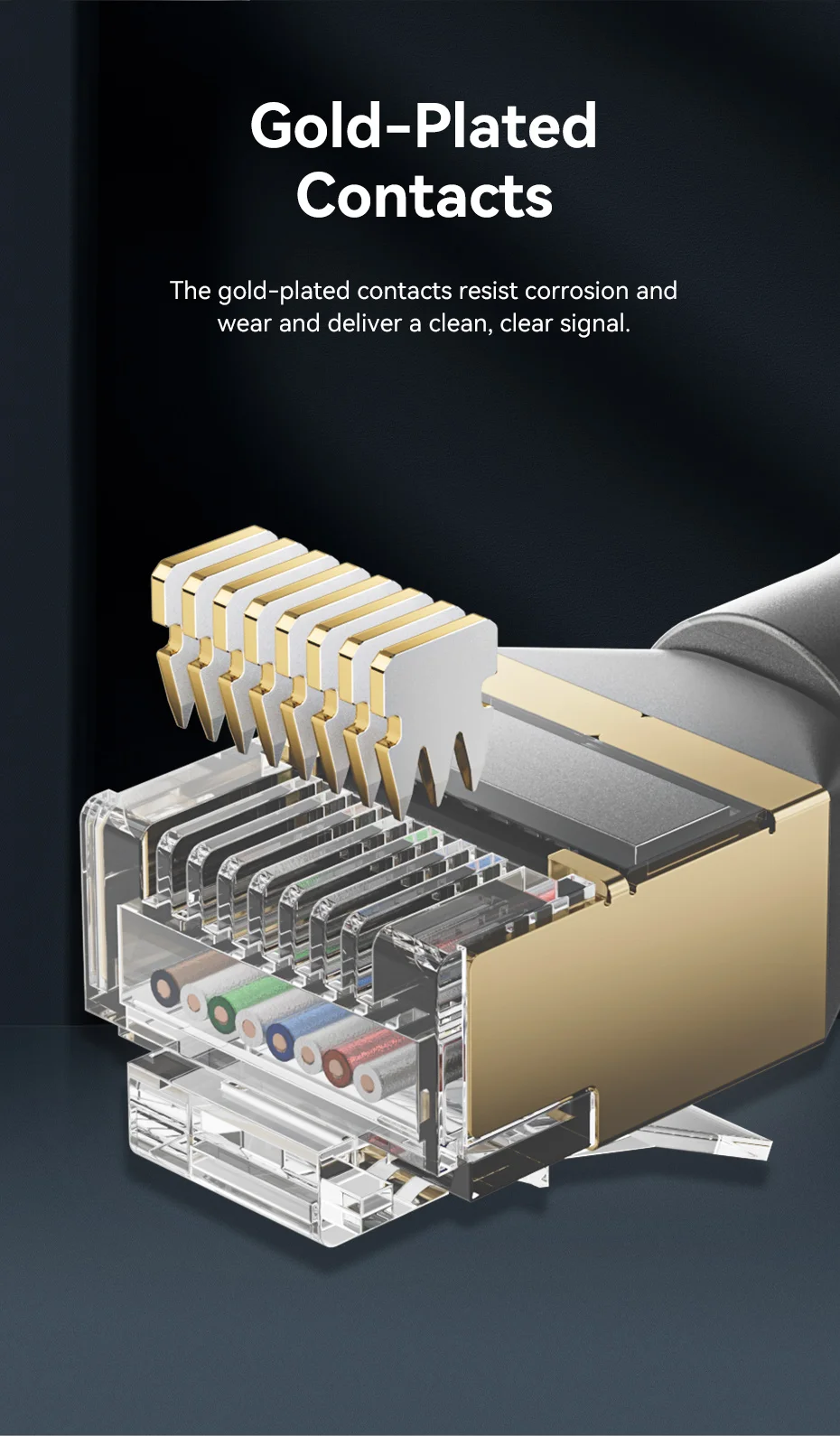 Gold-Plated Contacts

The gold-plated contacts resist corrosion and wear and deliver a clean, clear signal.